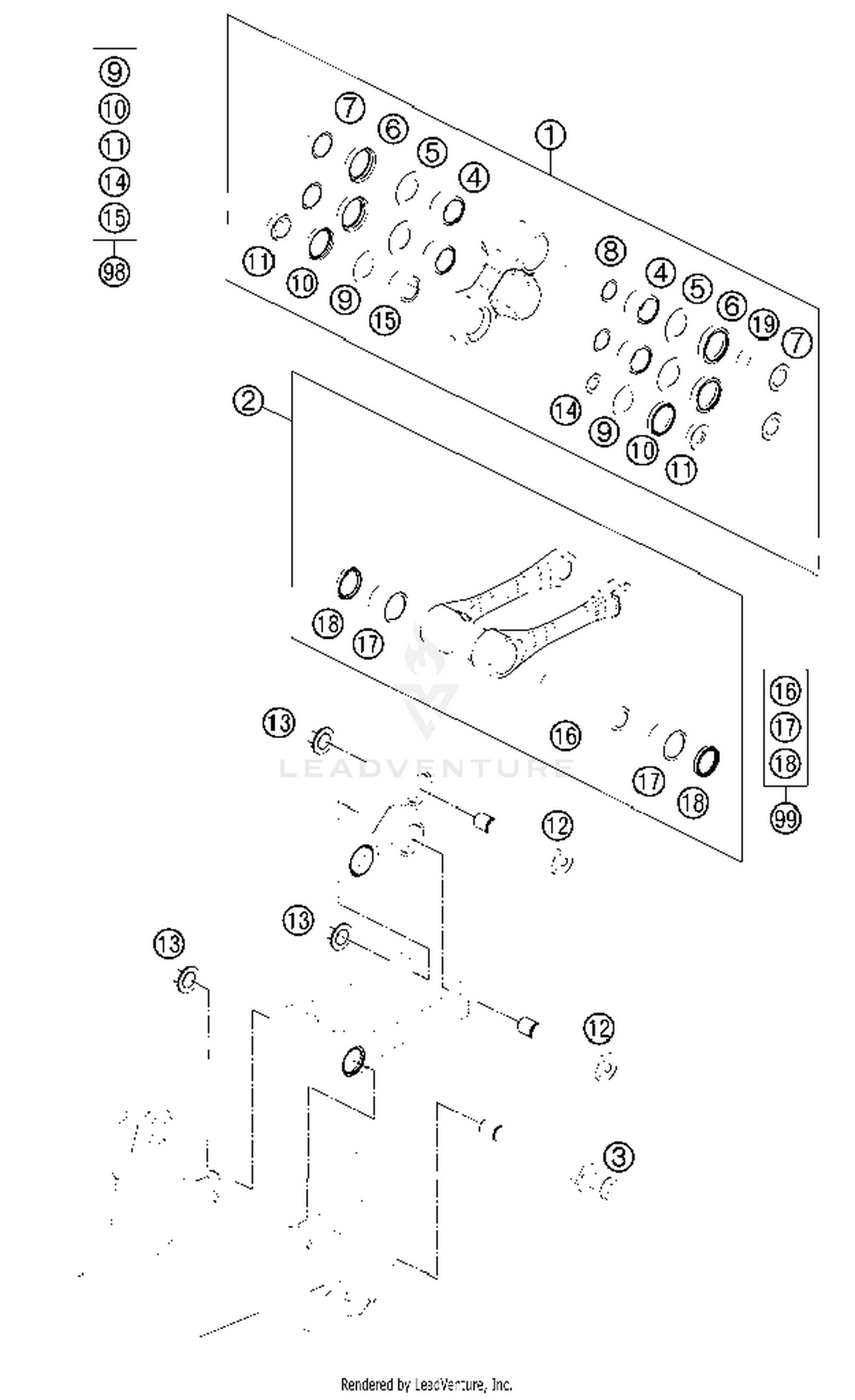 9
10
11
14
15
98

7
6
5
4
1
11
10
9
15
8
4
5
6
19
7
14
9
10
11

2
18
17
16
17
18
16
17
18
99

LEADVENTURE

13
12
13
13
12
3

Rendered by LeadVenture, Inc.