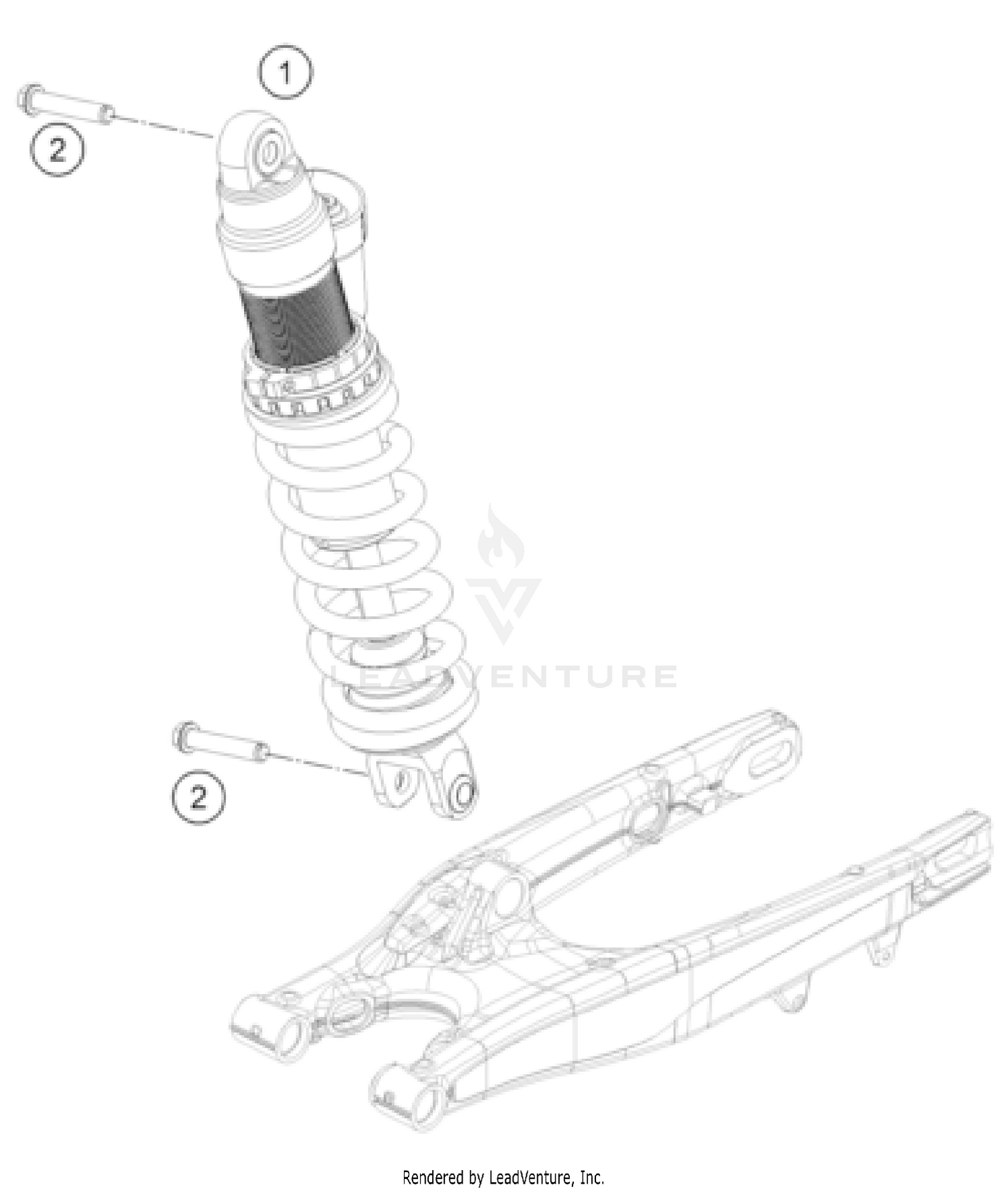 1

2

LEADVENTURE

2

Rendered by LeadVenture, Inc.