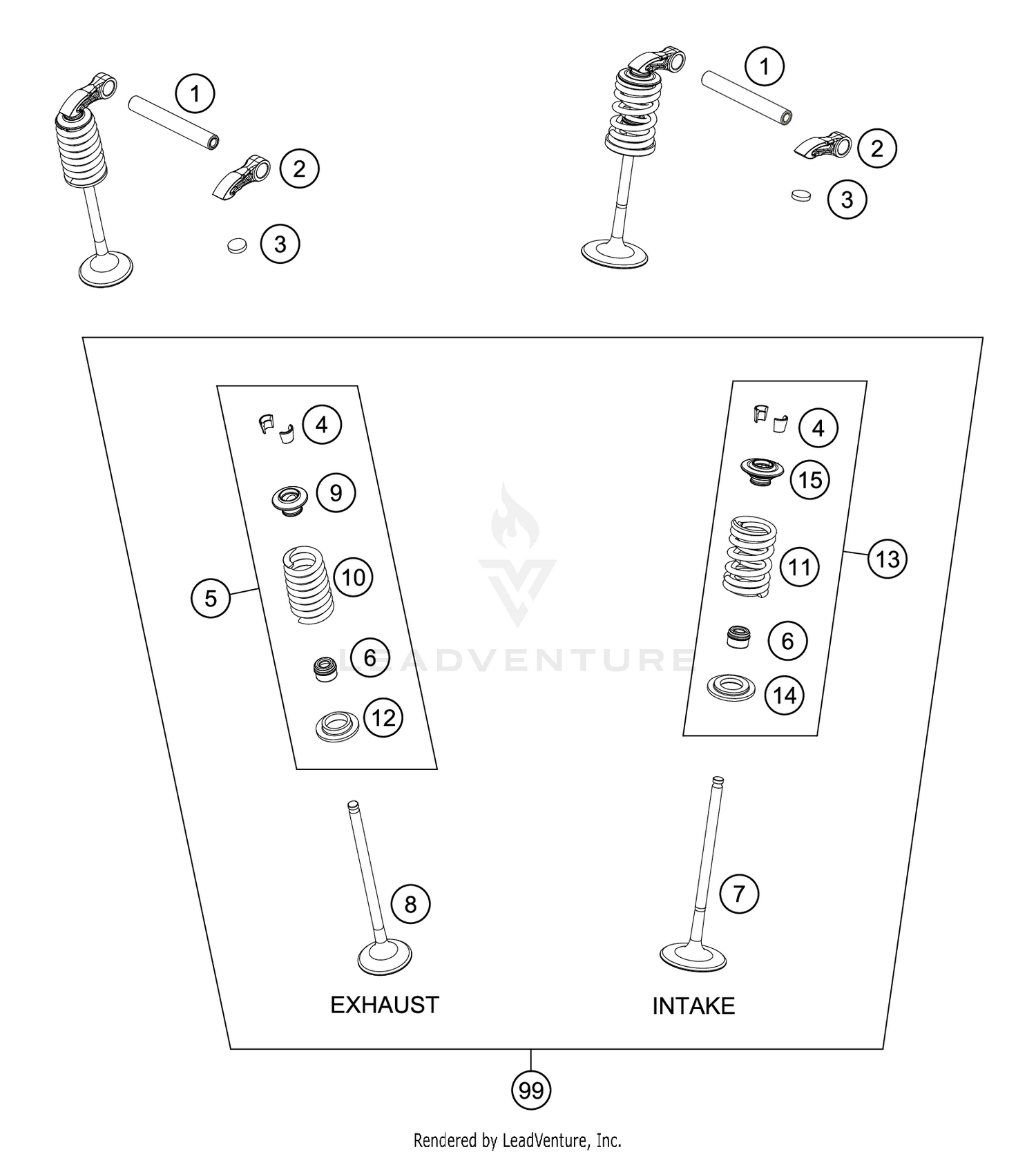 1
2
3
1
2
3
4
9
10
5
6
12
4
15
11
13
6
14
LEADVENTURE
8
7
EXHAUST
INTAKE
99
Rendered by LeadVenture, Inc.