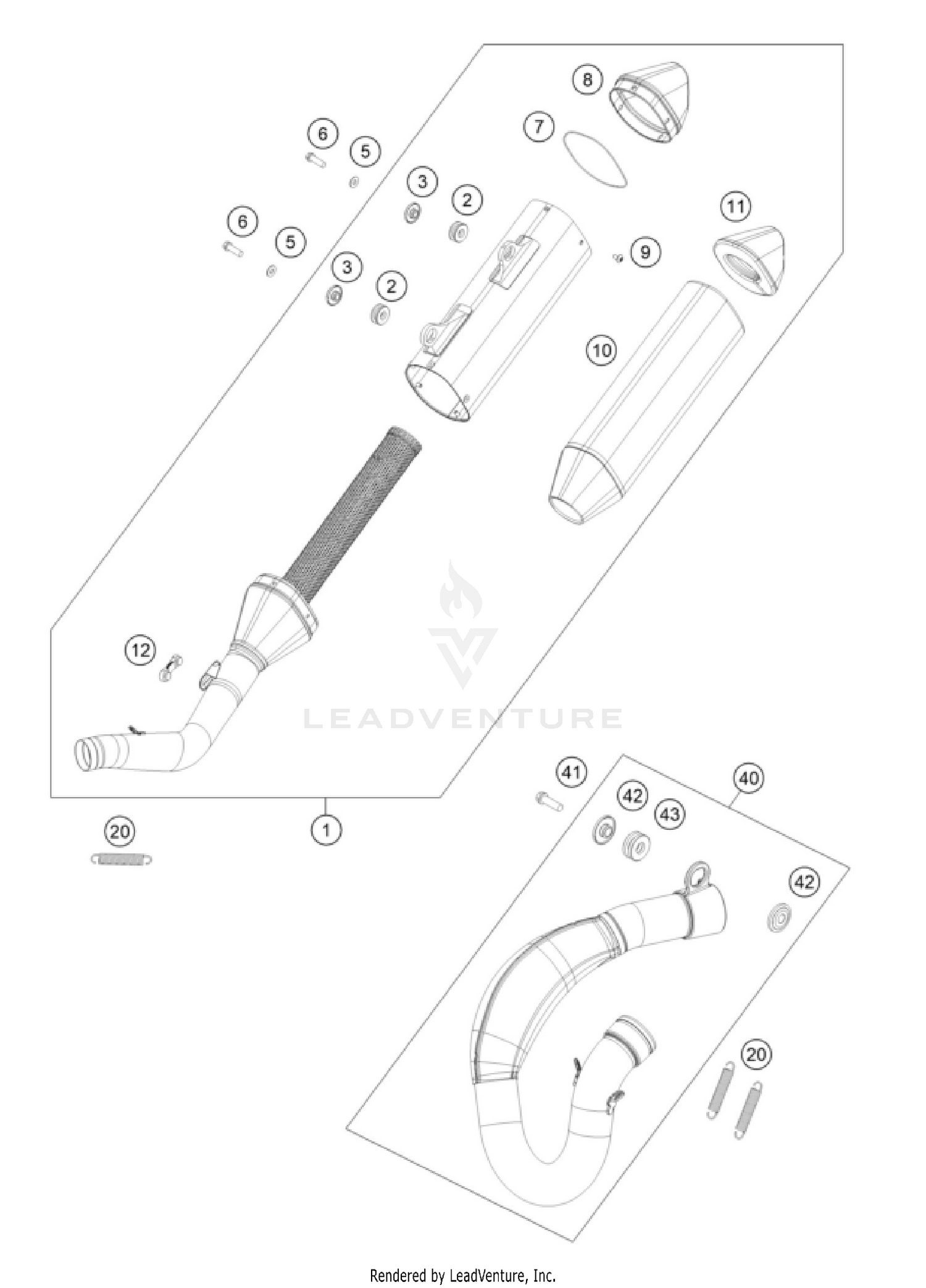 8

7

6

5

3

2

11

6

5

9

3

2

10

12

LEADVENTURE

41

40

42

43

20

1

42

20

Rendered by LeadVenture, Inc.