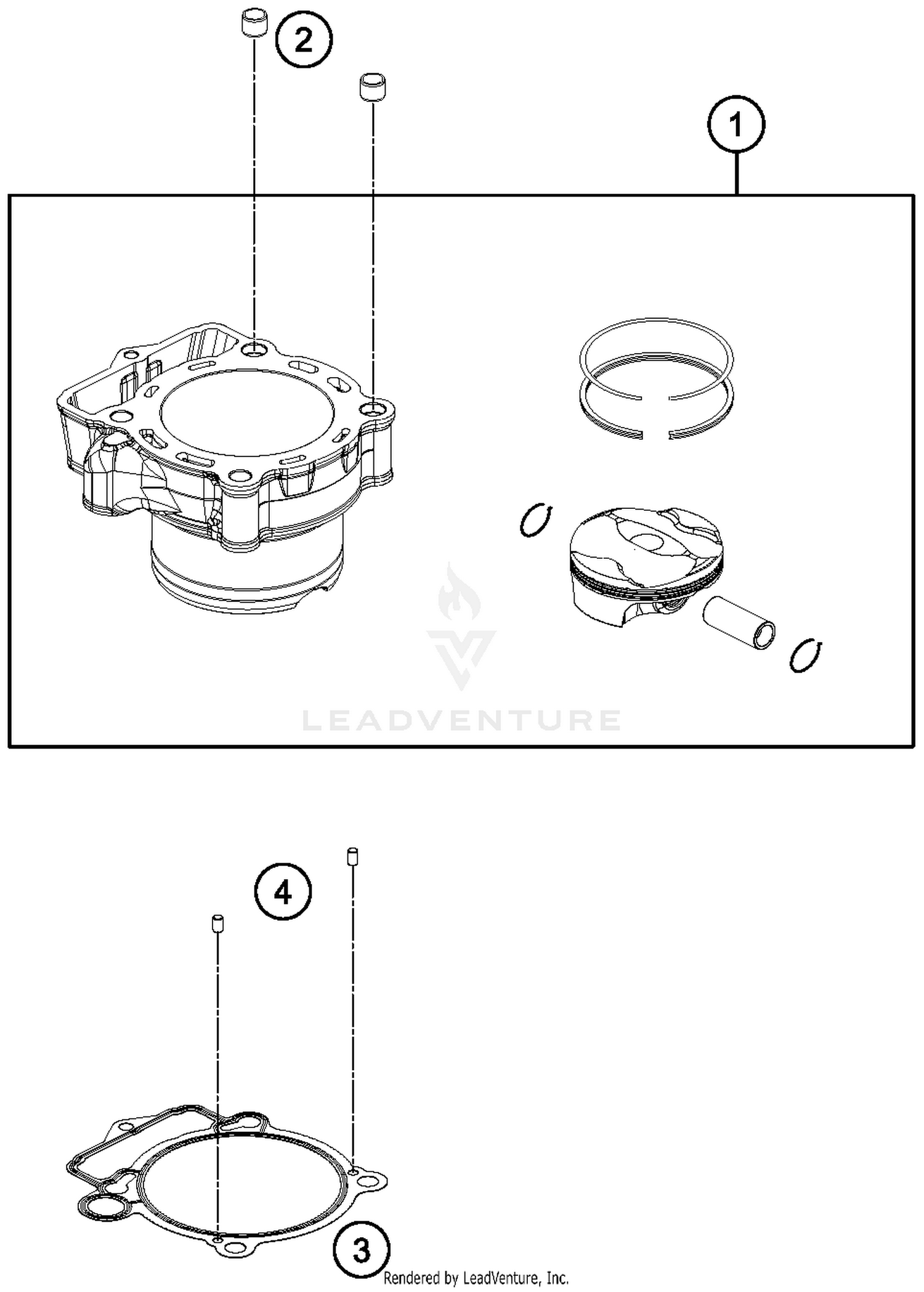 2

1

LEADVENTURE

4

3

Rendered by LeadVenture, Inc.