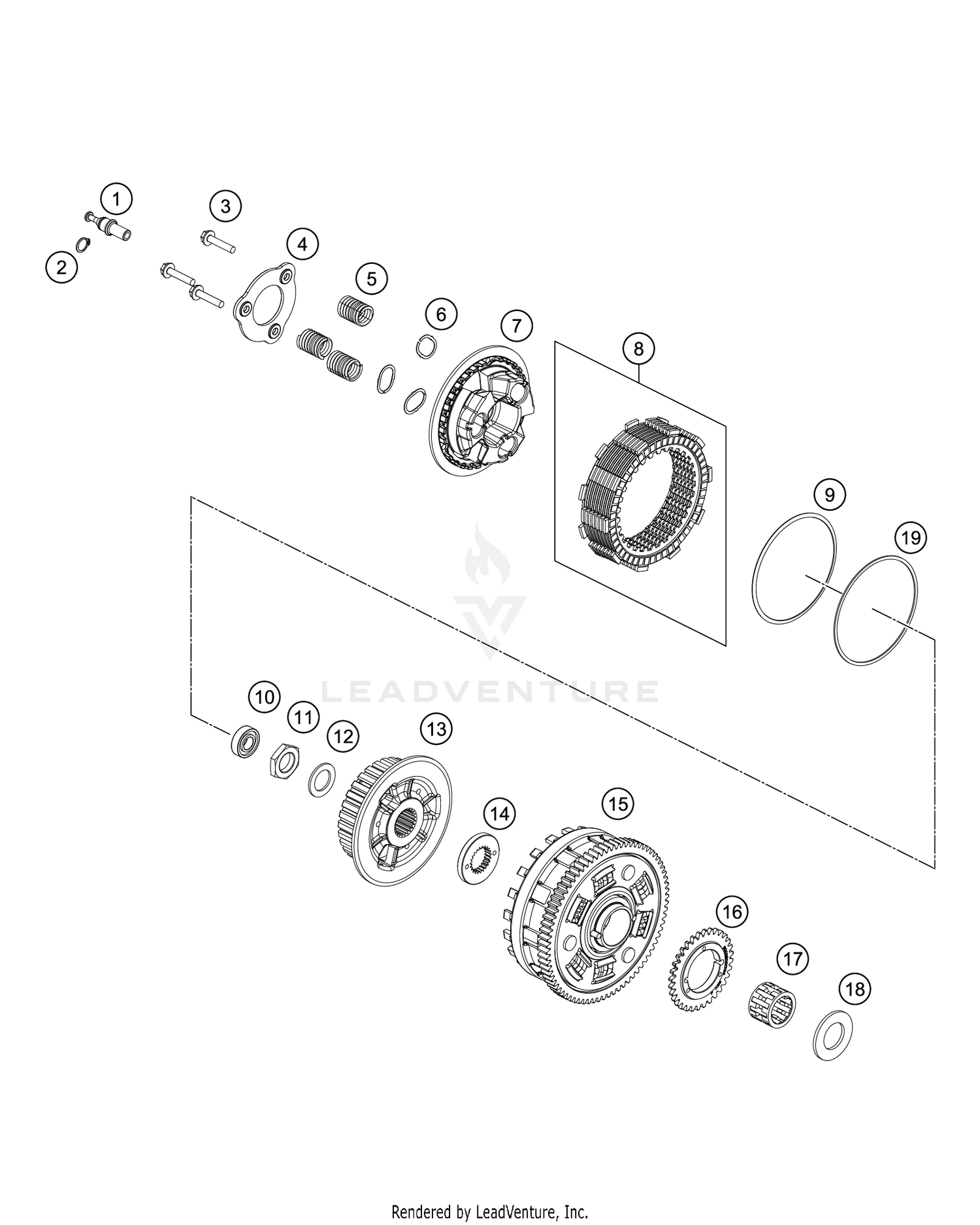 1
2
3
4
5
6
7
8
9
19
LEADVENTURE
10
11
12
13
14
15
16
17
18
Rendered by LeadVenture, Inc.