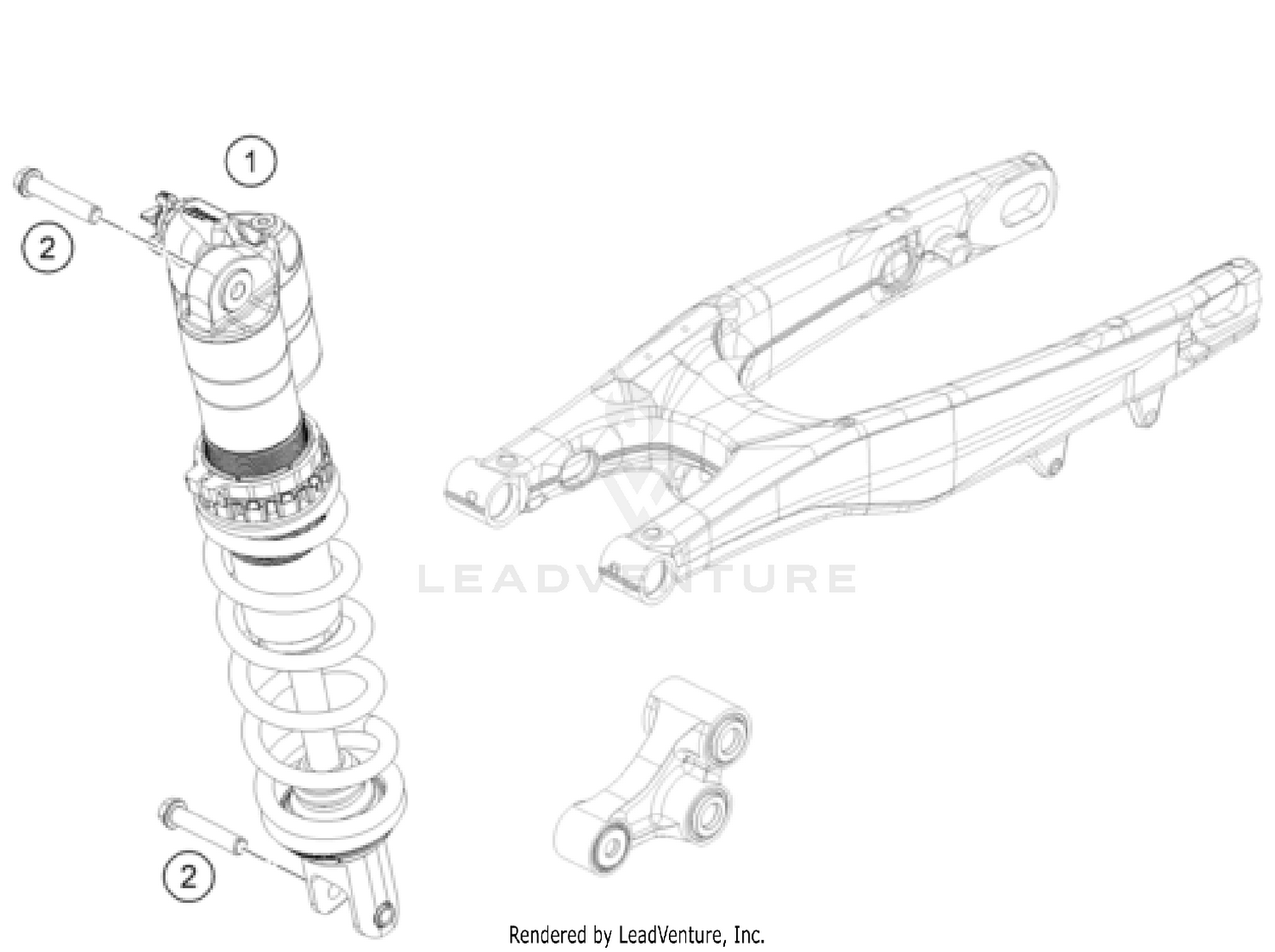 1

2

LEADVENTURE

2

Rendered by LeadVenture, Inc.