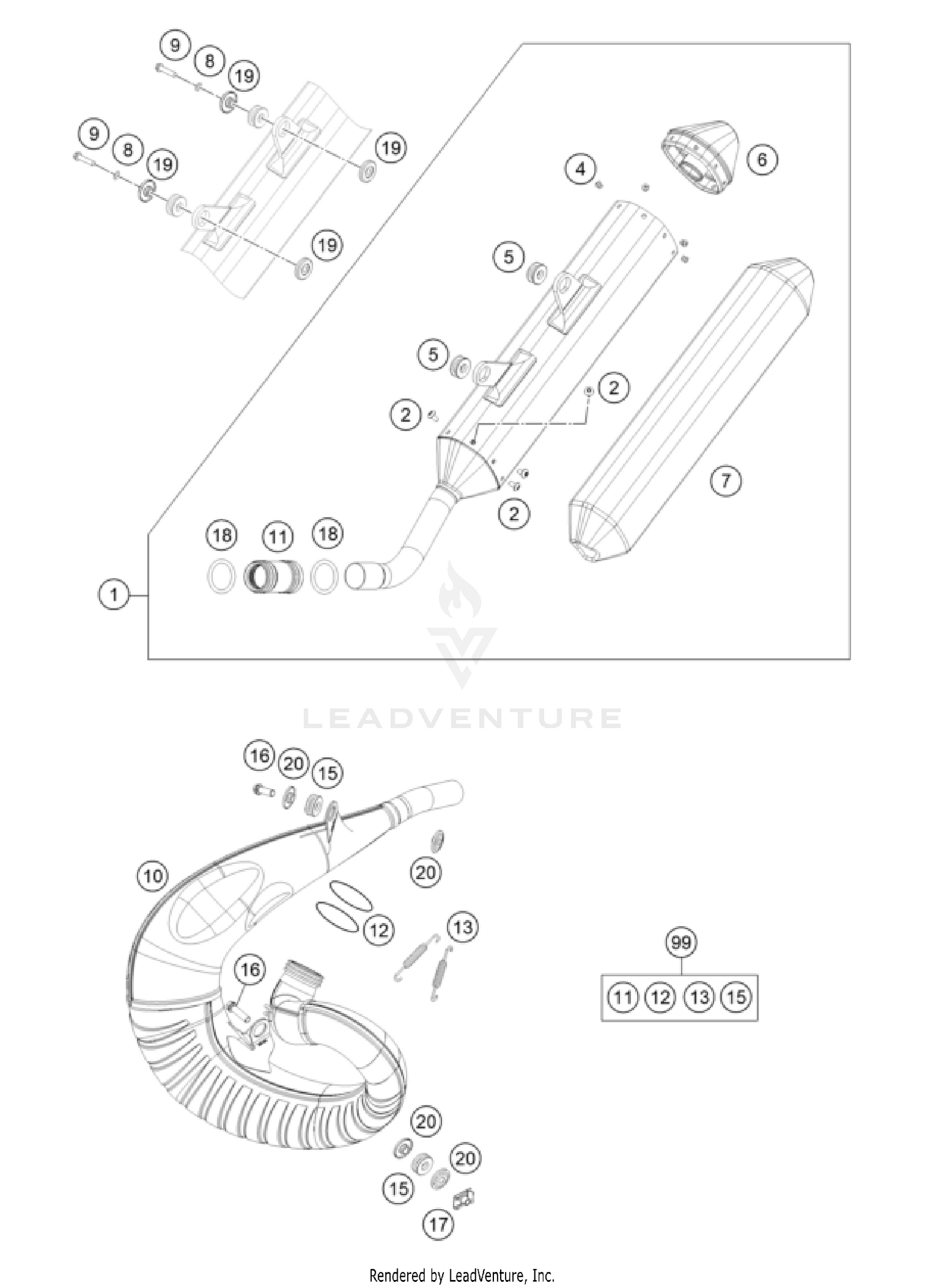 9
8
19
19
9
8
19
19
4
6
5
5
2
2
2
7
18
11
18
1
LEADVENTURE
16
20
15
10
20
12
13
16
99
11 12 13 15
20
20
15
17
Rendered by LeadVenture, Inc.