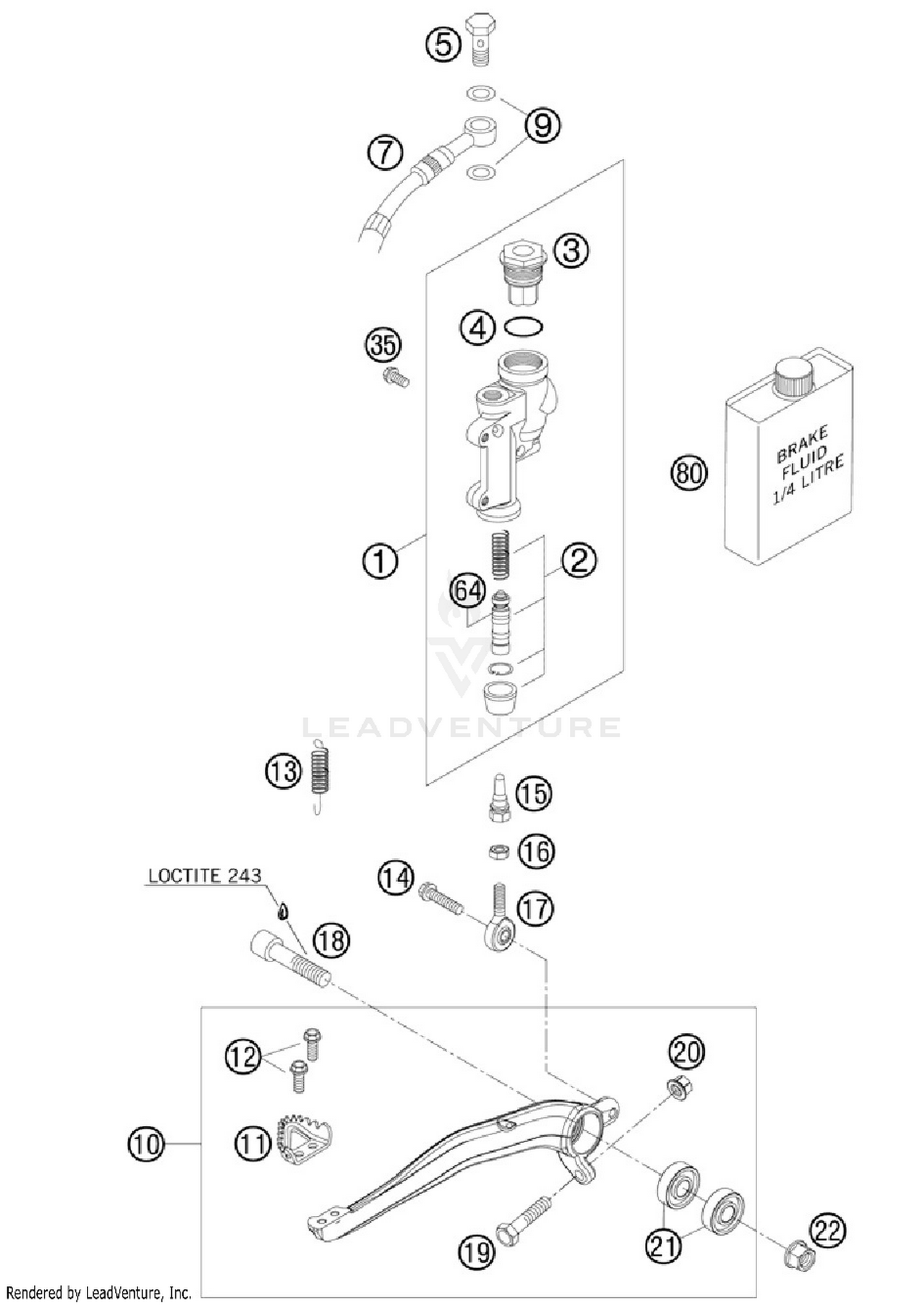 5
9
7
3
4
35
BRAKE FLUID 1/4 LITRE
80
1
2
64
LEADVENTURE
13
15
16
LOCTITE 243
14
17
18
12
20
10
11
19
21
22
Rendered by LeadVenture, Inc.