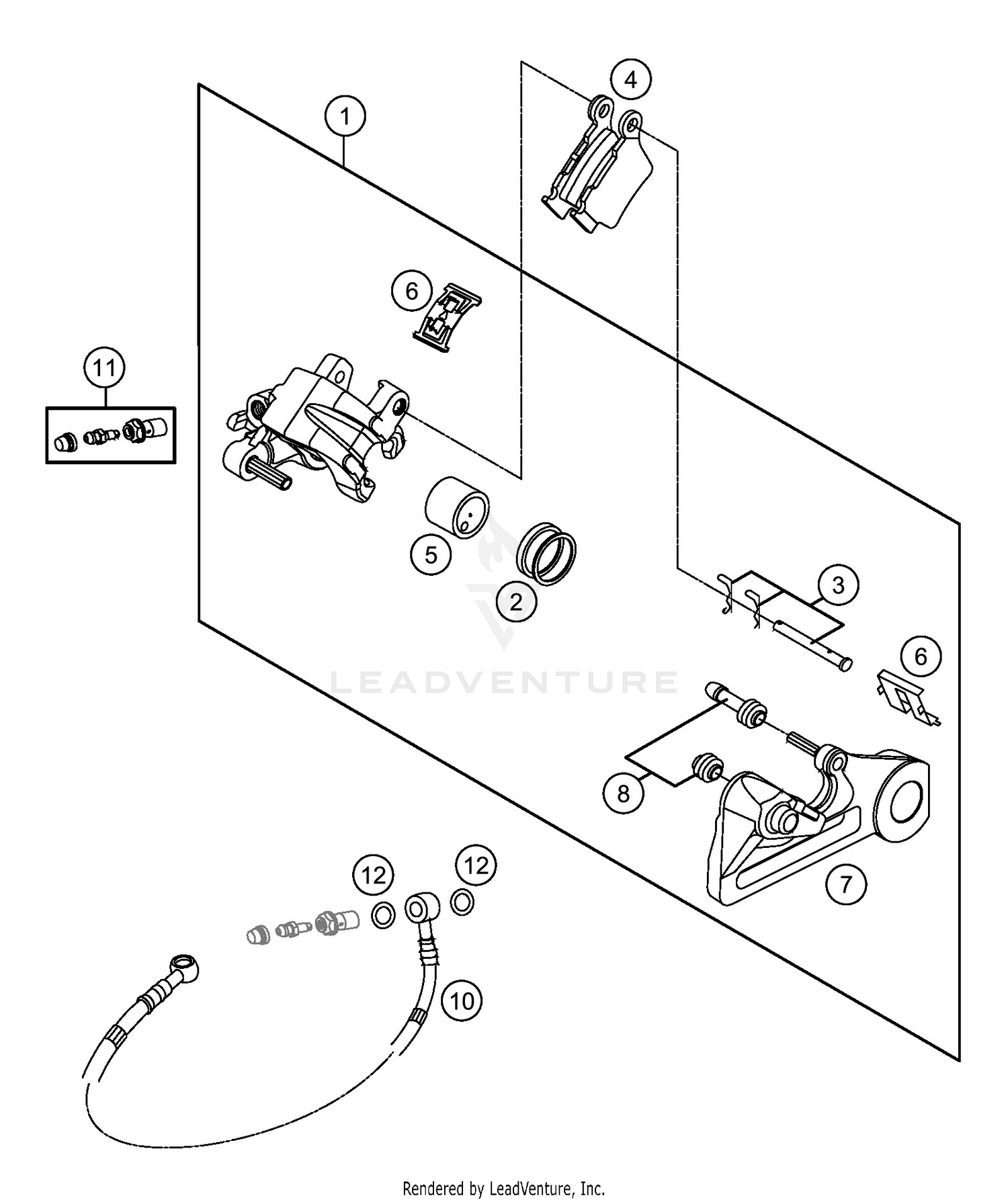 4
1
6
11
5
2
3
6
LEADVENTURE
8
7
12
12
10
Rendered by LeadVenture, Inc.