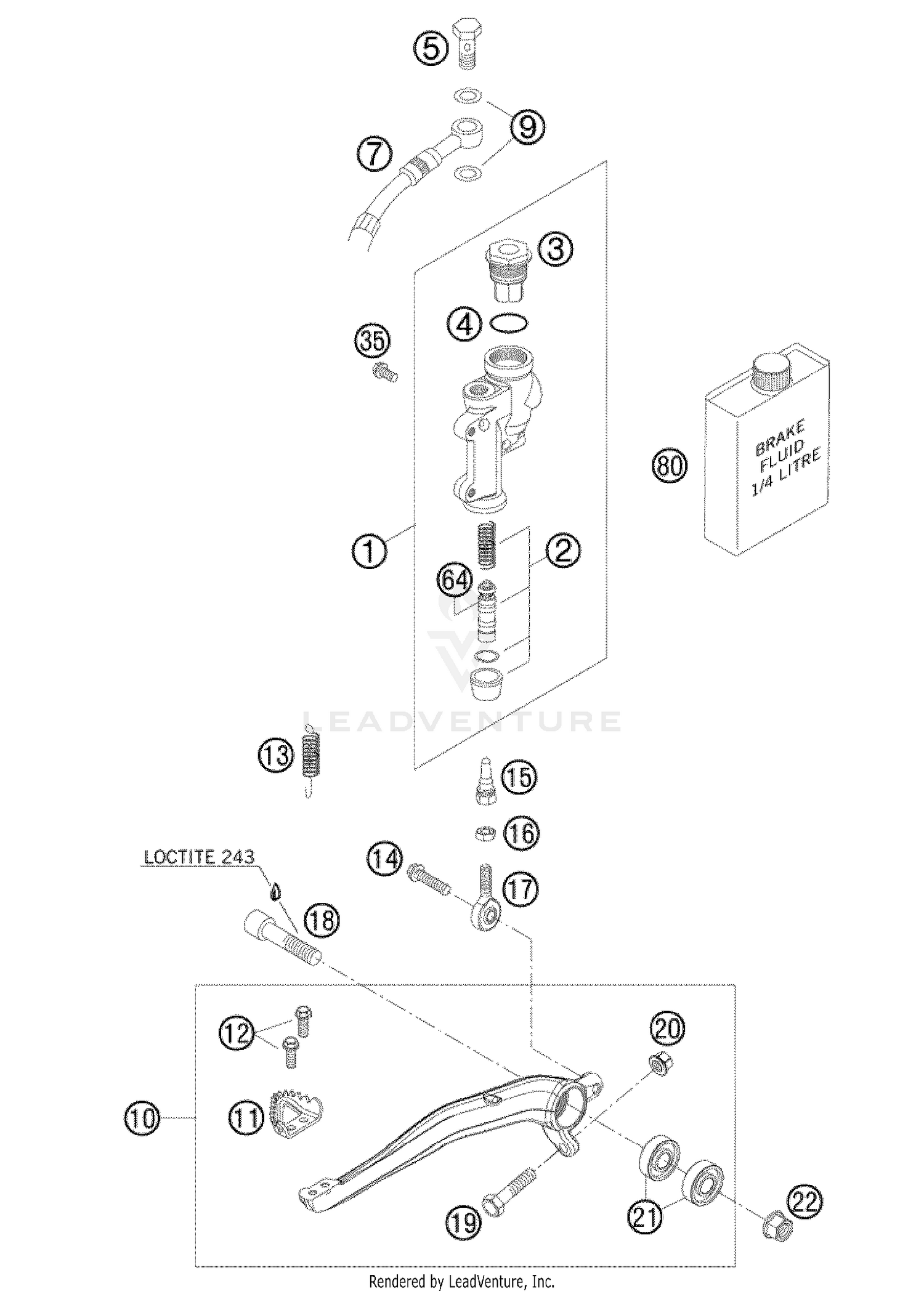 5

9

7

9

3

4

35

BRAKE FLUID 1/4 LITRE

80

1

2

64

LEADVENTURE

13

15

16

LOCTITE 243

14

17

18

12

20

10

11

19

21

22

Rendered by LeadVenture, Inc.