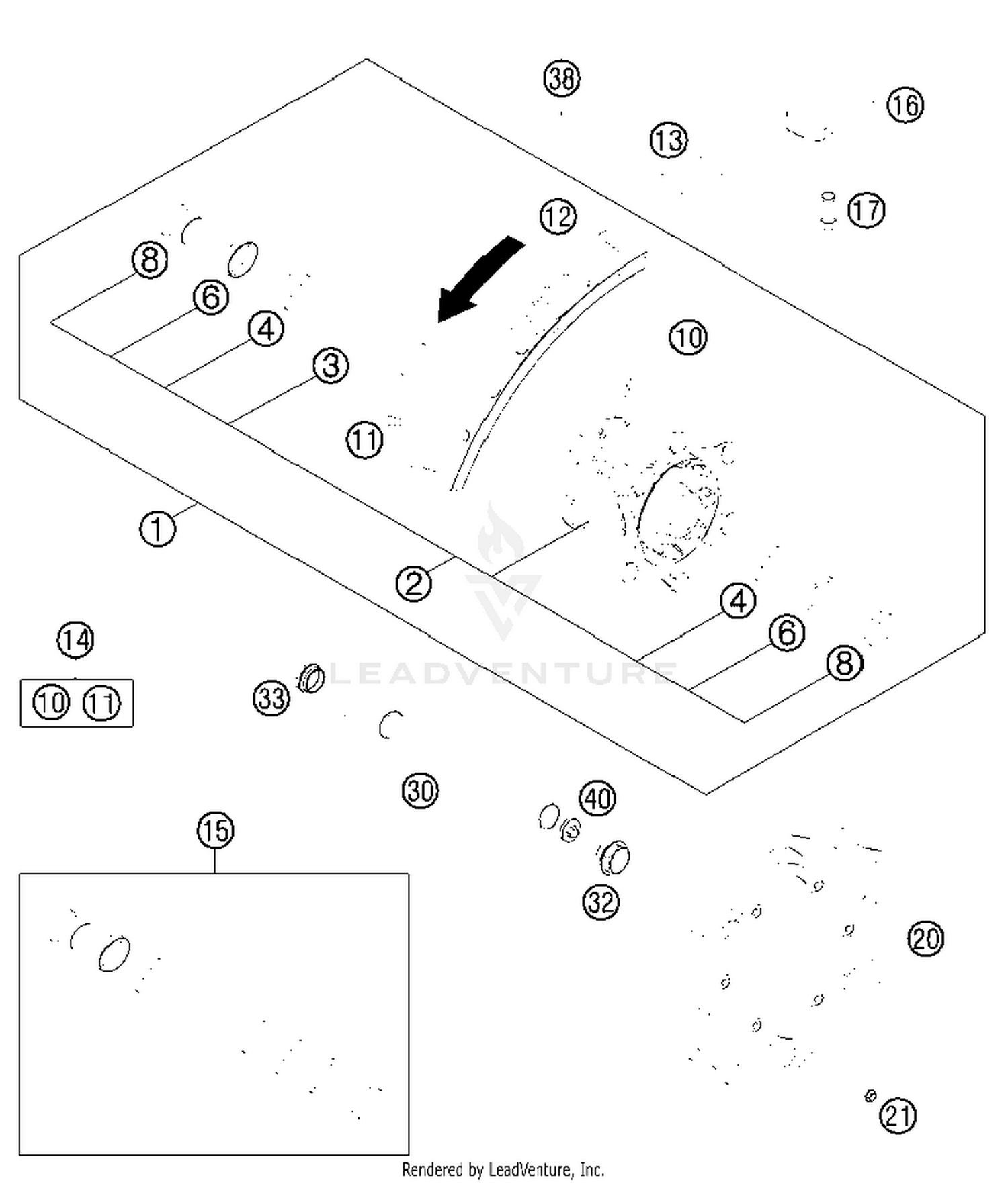 38
16
13
17
12
8
6
4
3
10
11
1
2
4
6
8
14
10 11
33
LEADVENTURE
30
40
15
32
20
21
Rendered by LeadVenture, Inc.