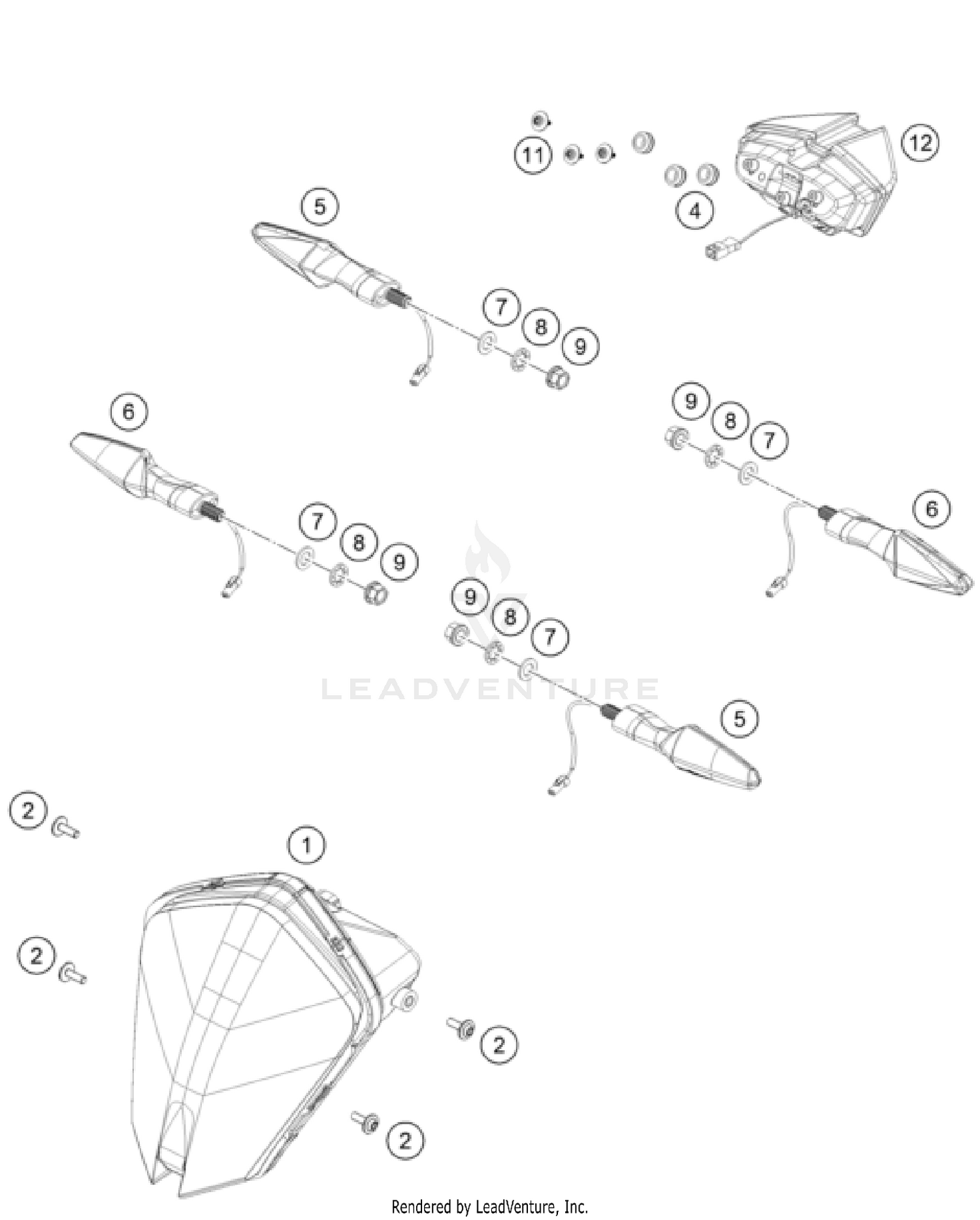 11
12
4
5
7
8
9
6
9
8
7
6
7
8
9
9
8
7
LEADVENTURE
5
2
1
2
2
2
Rendered by LeadVenture, Inc.