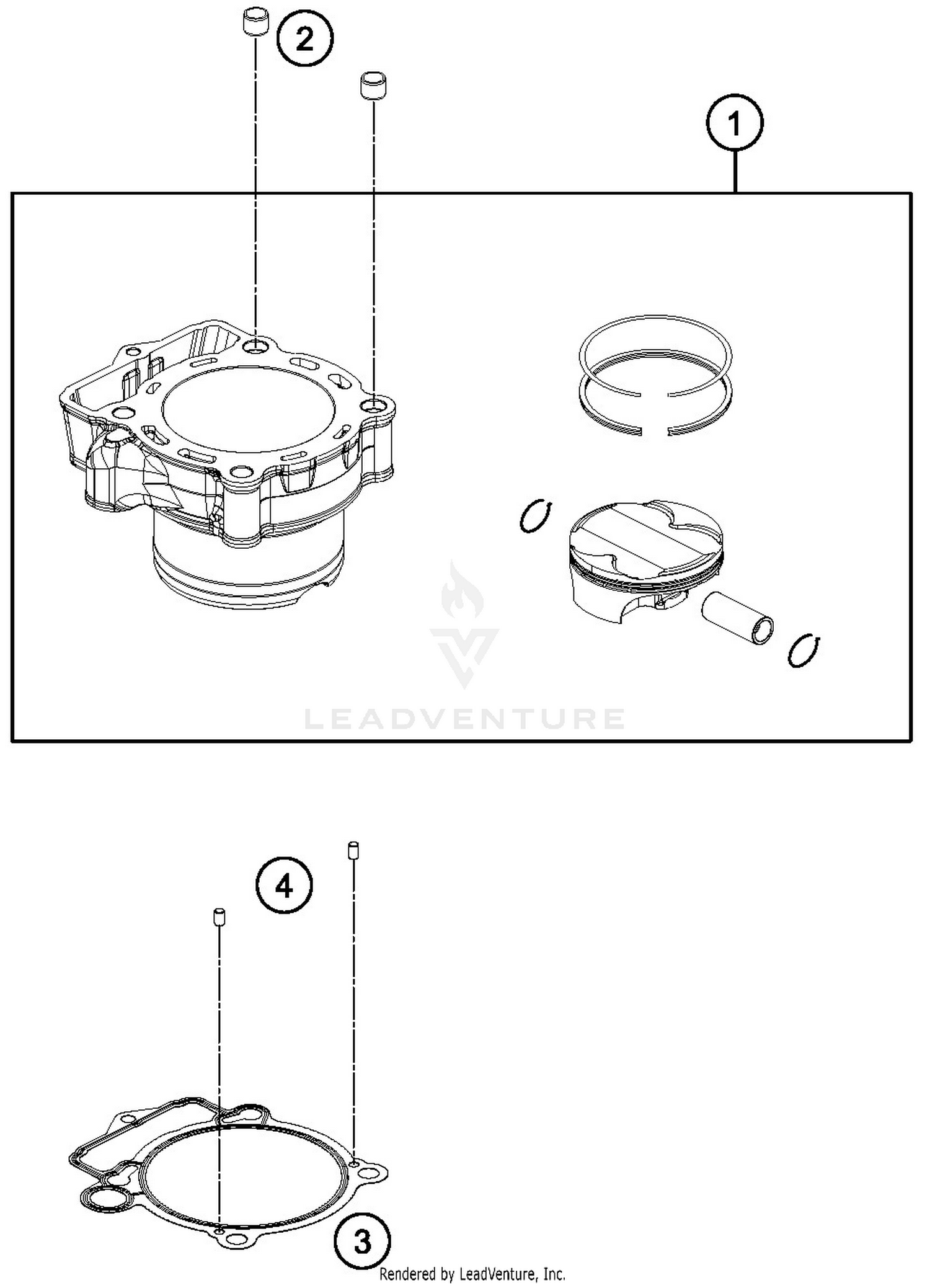 2

1

LEADVENTURE

4

3

Rendered by LeadVenture, Inc.