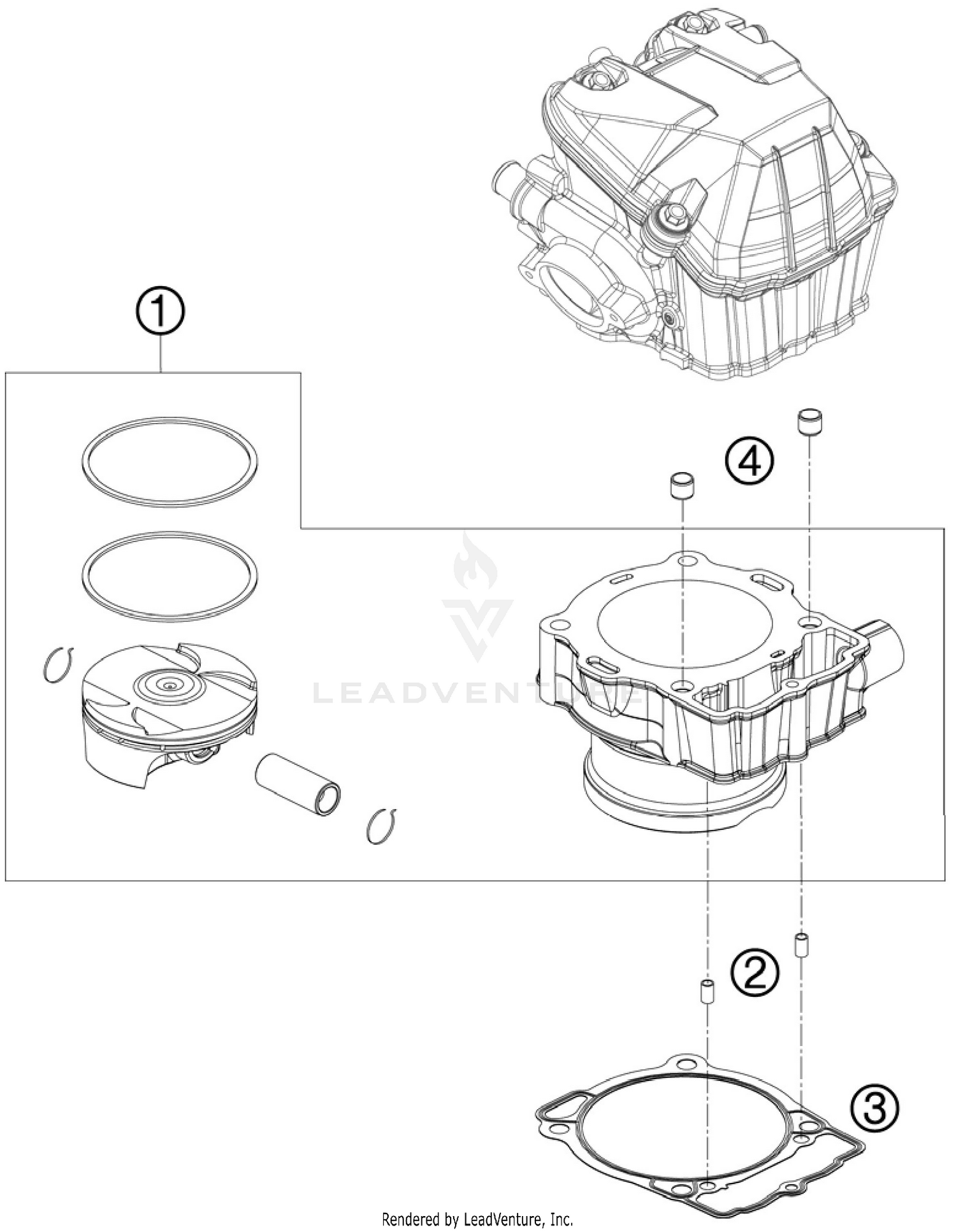 1

4

LEADVENTURE

2

3

Rendered by LeadVenture, Inc.