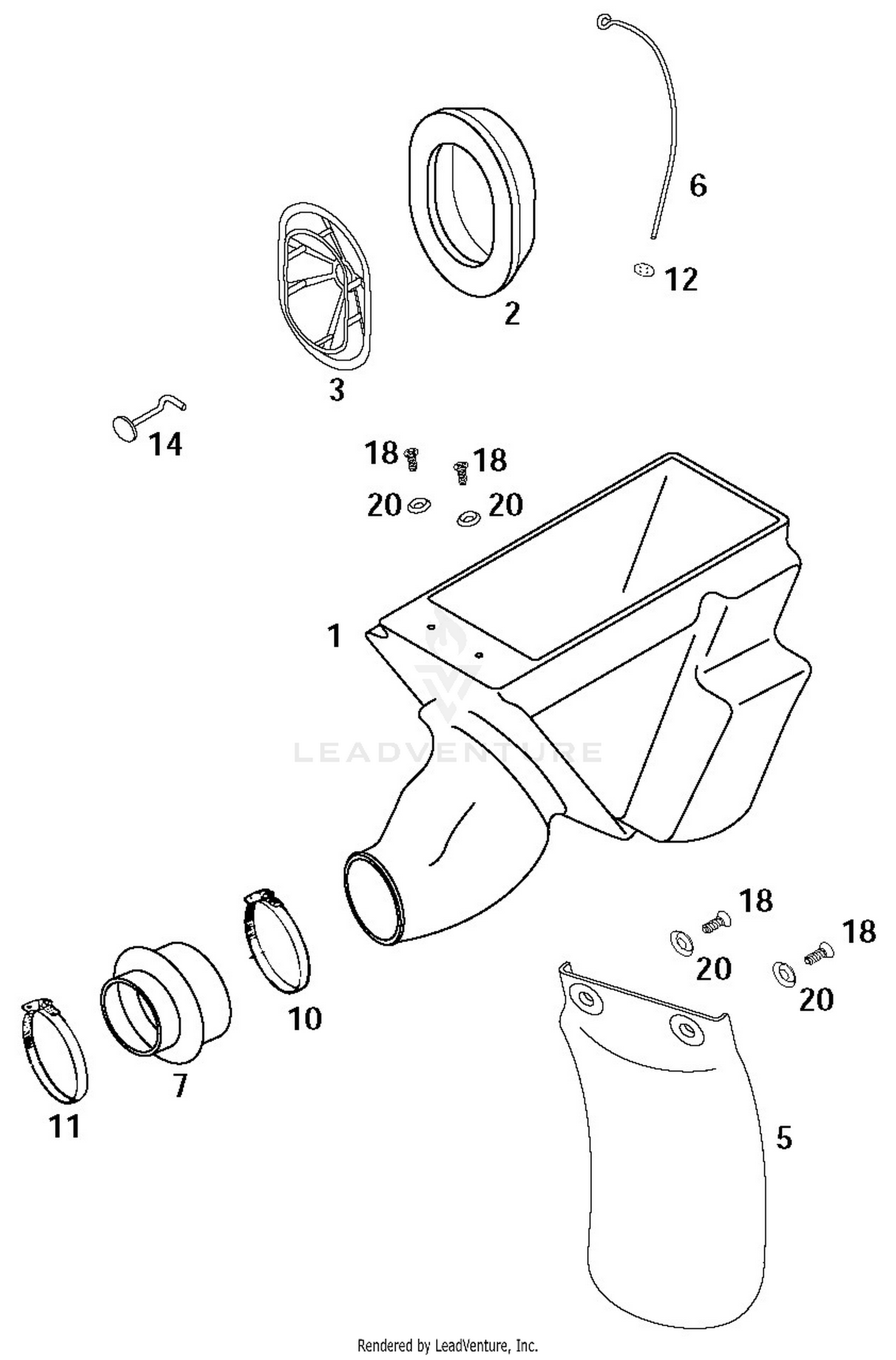 6

12

2

3

14

18

18

20

20

1

LEADVENTURE

18

18

20

20

10

7

11

5

Rendered by LeadVenture, Inc.