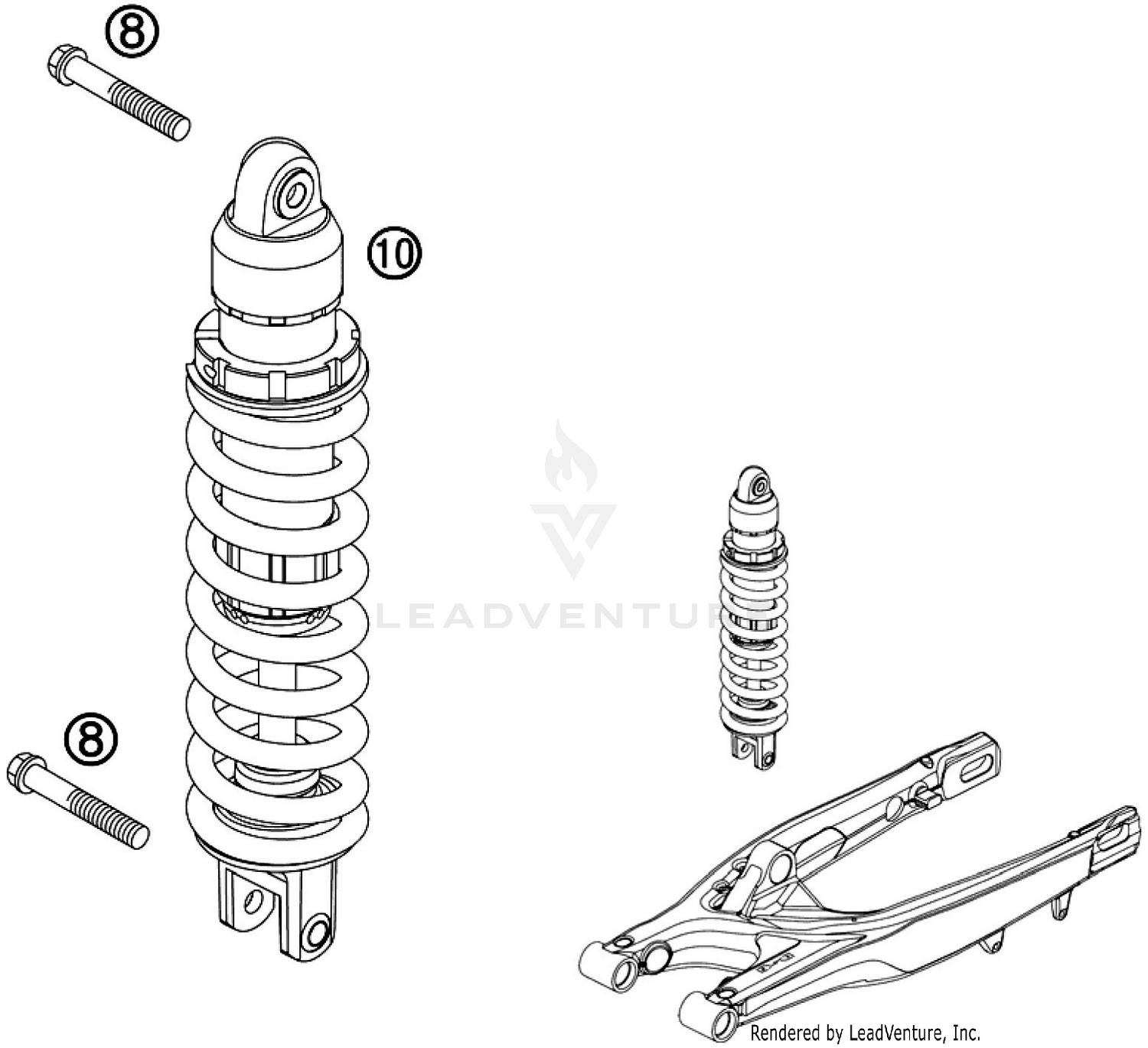 8

10

LEADVENTURE

8

Rendered by LeadVenture, Inc.