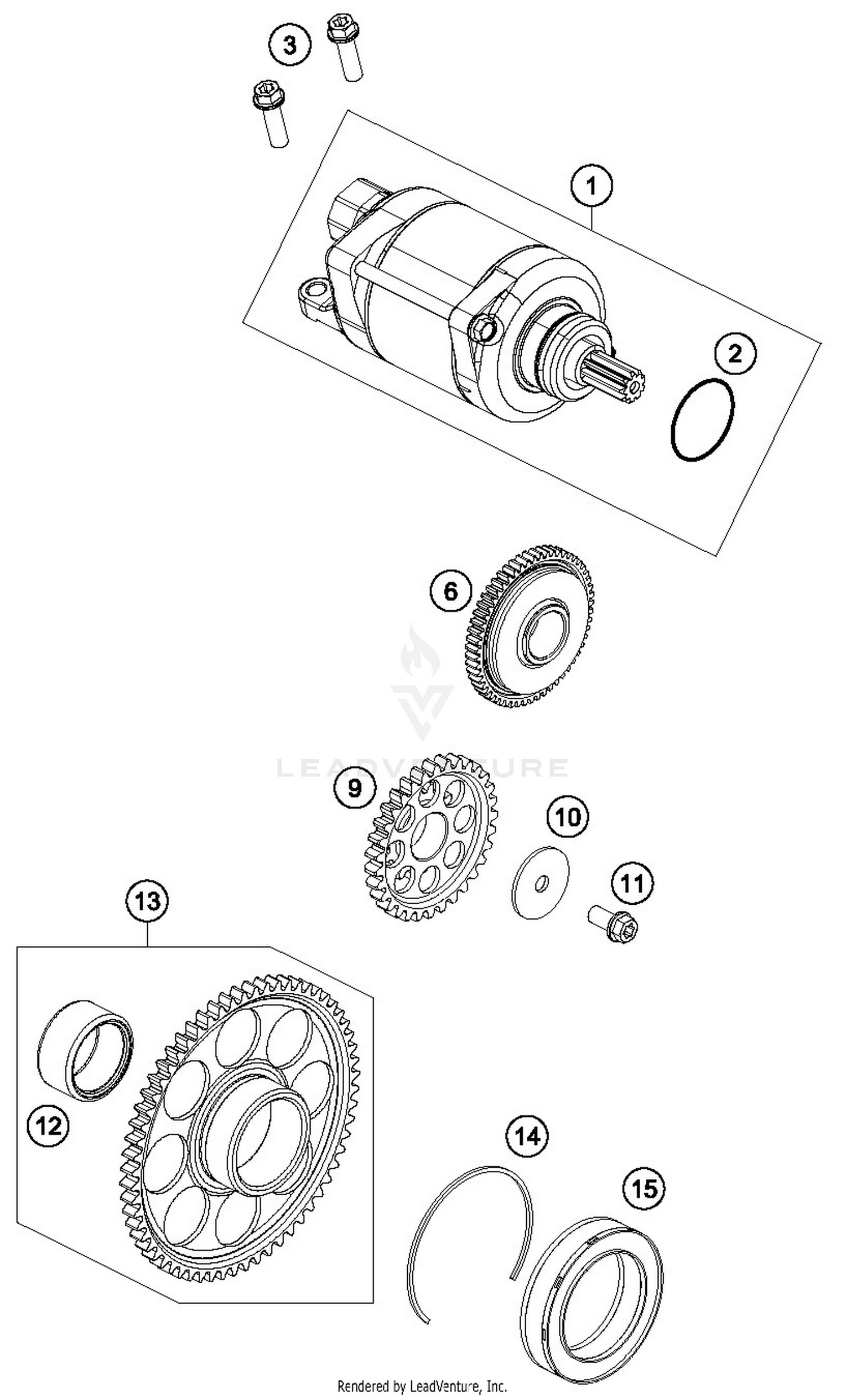 3

1

2

6

LEADVENTURE

9

10

11

13

12

14

15

Rendered by LeadVenture, Inc.