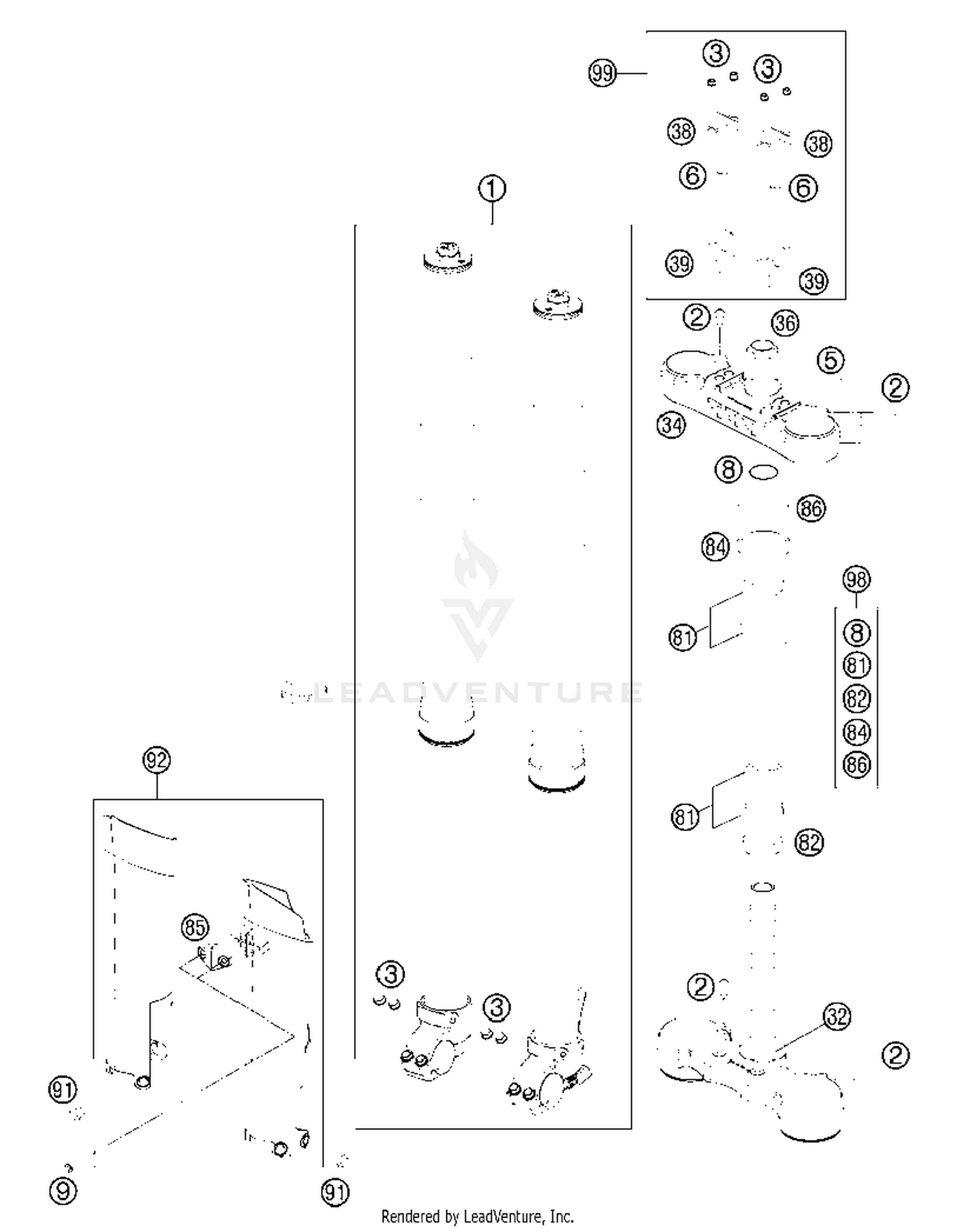 99
3
3
38
38
6
6
39
39
1
2
36
5
2
34
8
86
84
98
81
8
81
82
84
86
LEADVENTURE
92
81
82
85
3
3
2
32
2
91
9
91
Rendered by LeadVenture, Inc.