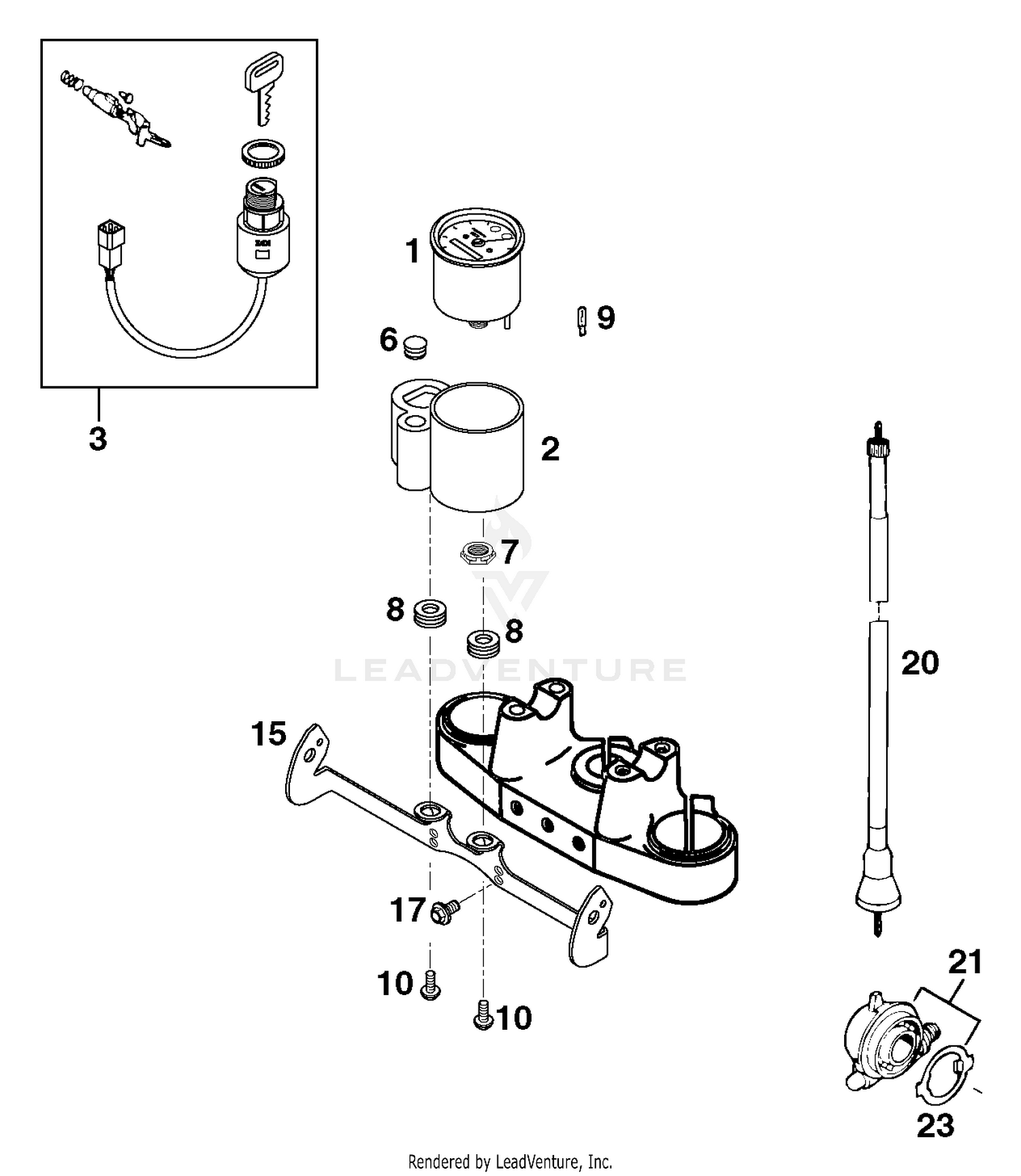 1
9
6
3
2
7
8
8
LEADVENTURE
20
15
17
10
10
21
23
Rendered by LeadVenture, Inc.