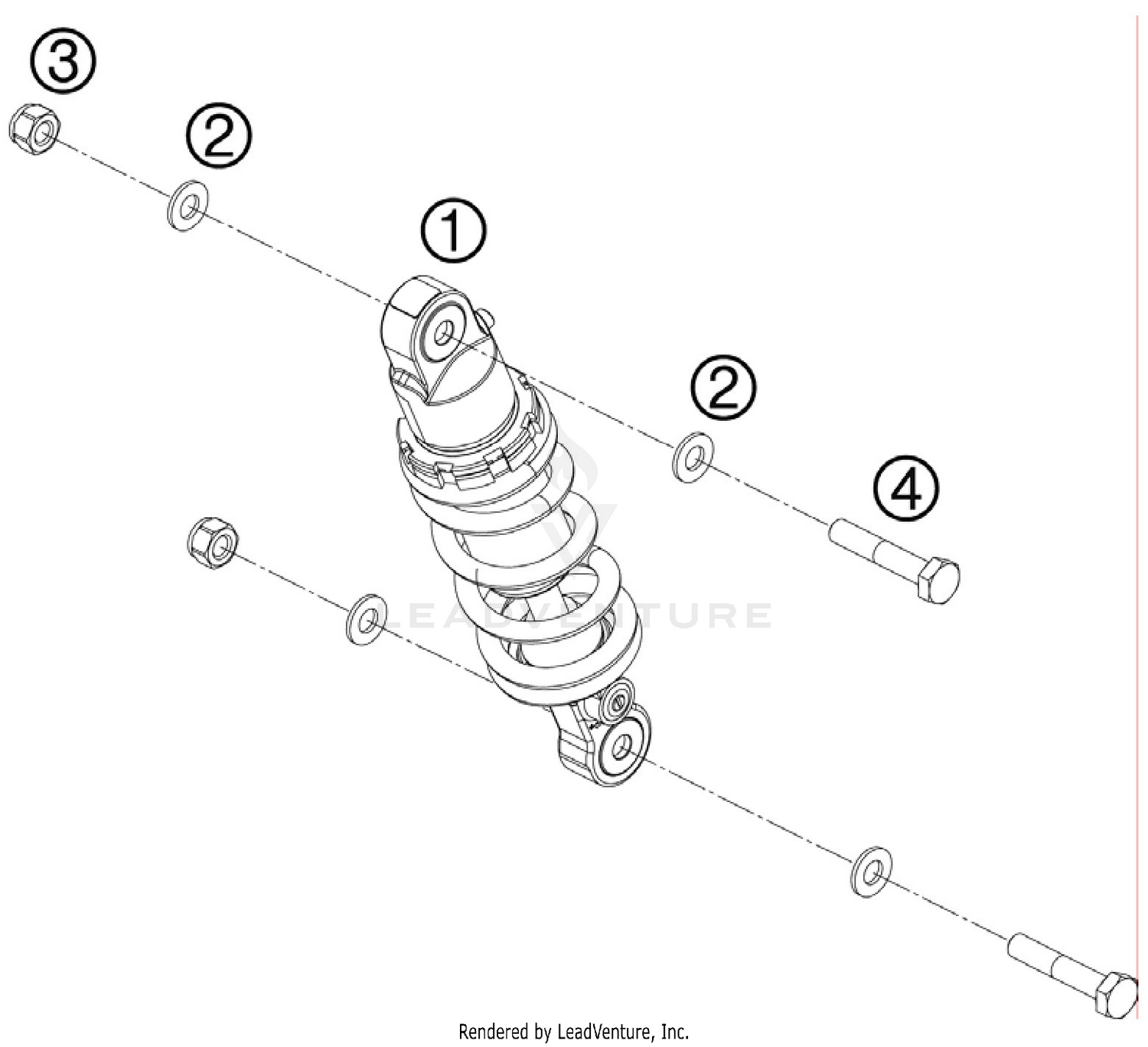 3
2
1
2
4
LEADVENTURE
Rendered by LeadVenture, Inc.