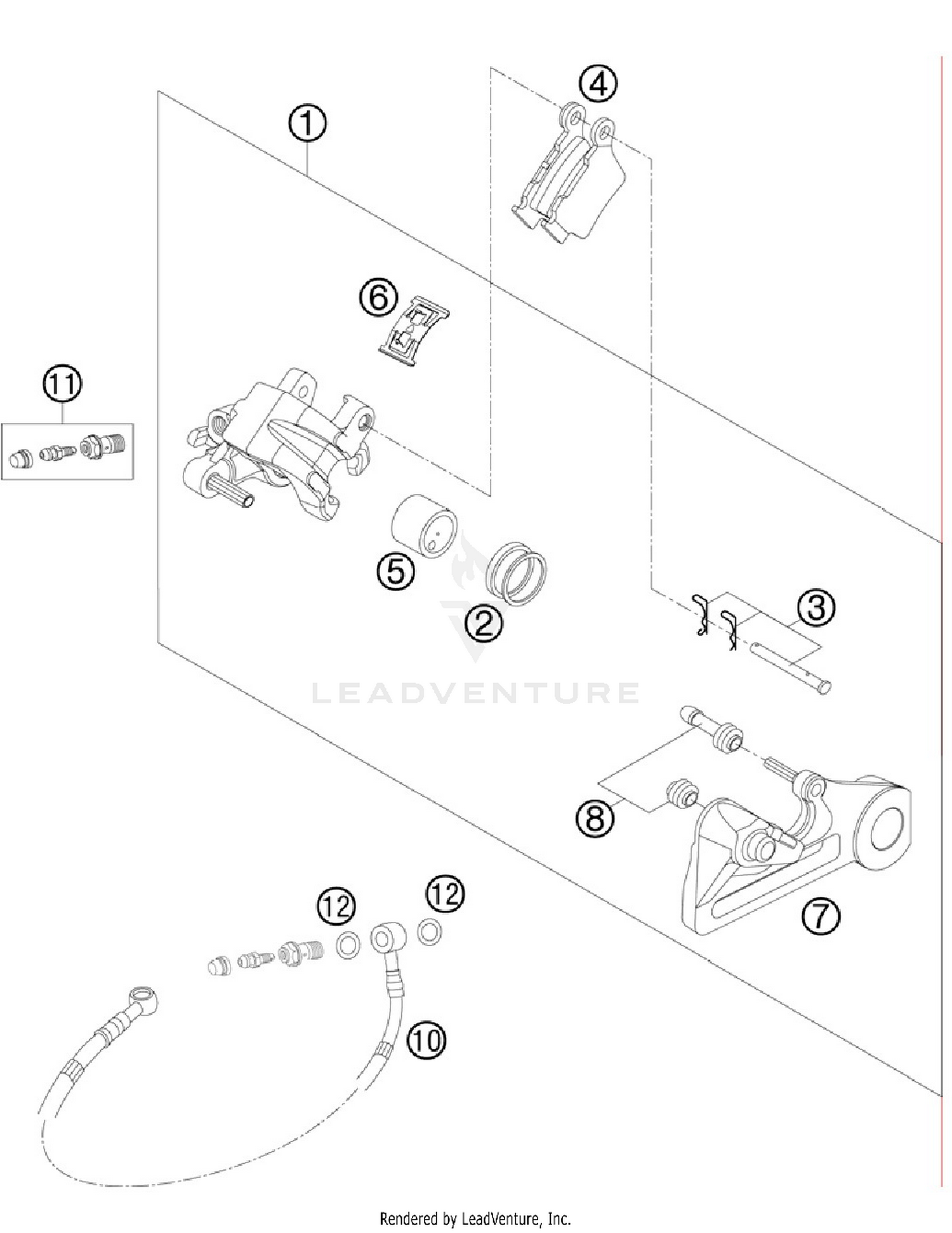 4
1
6
11
5
2
3
LEADVENTURE
8
7
12
12
10
Rendered by LeadVenture, Inc.