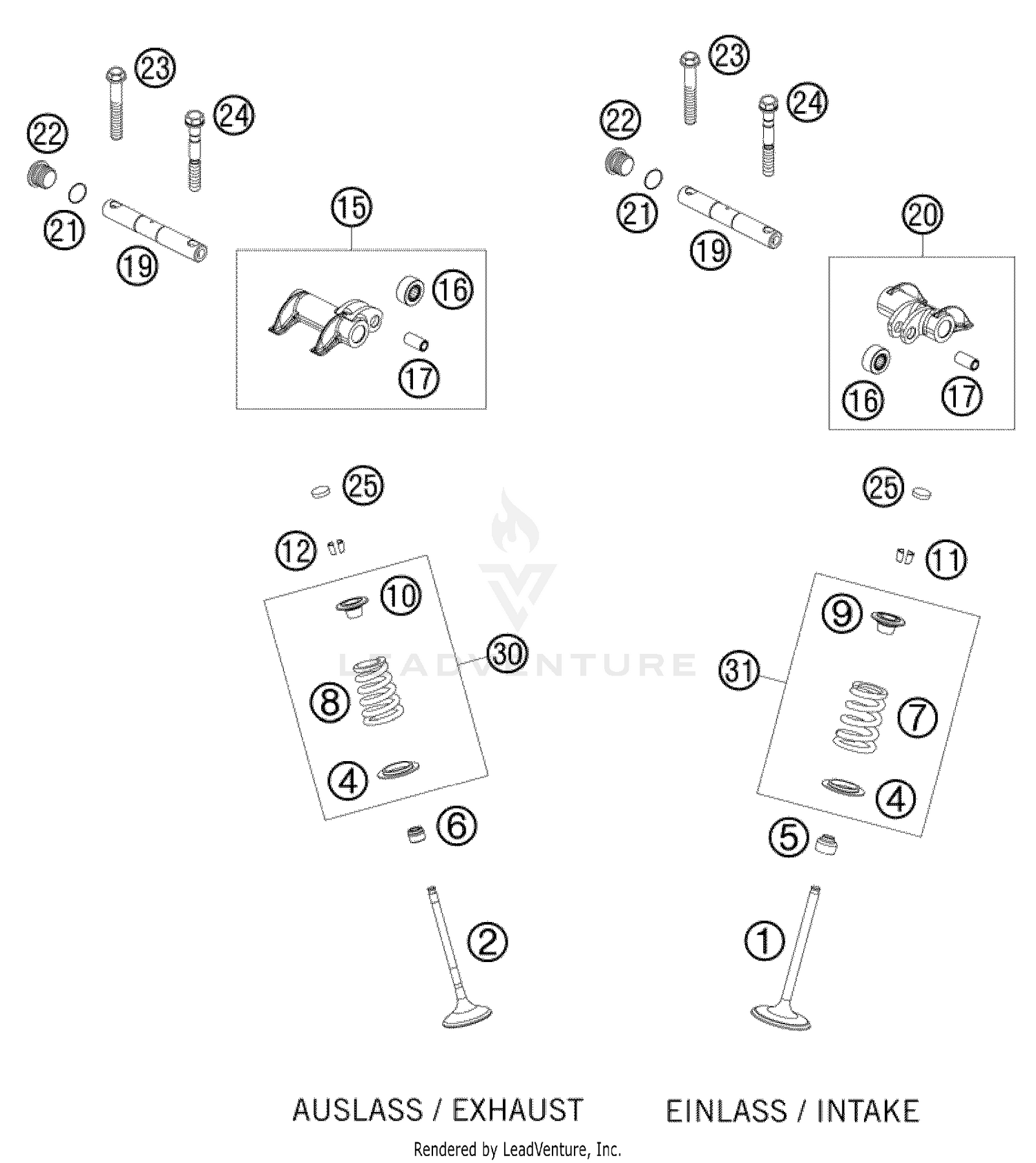 23
24
22
21
19
15
16
17
23
24
22
21
19
20
16
17
25
12
10
30
8
4
6
2
25
11
9
31
7
4
5
1
LEADVENTURE
AUSLASS / EXHAUST
EINLASS / INTAKE
Rendered by LeadVenture, Inc.