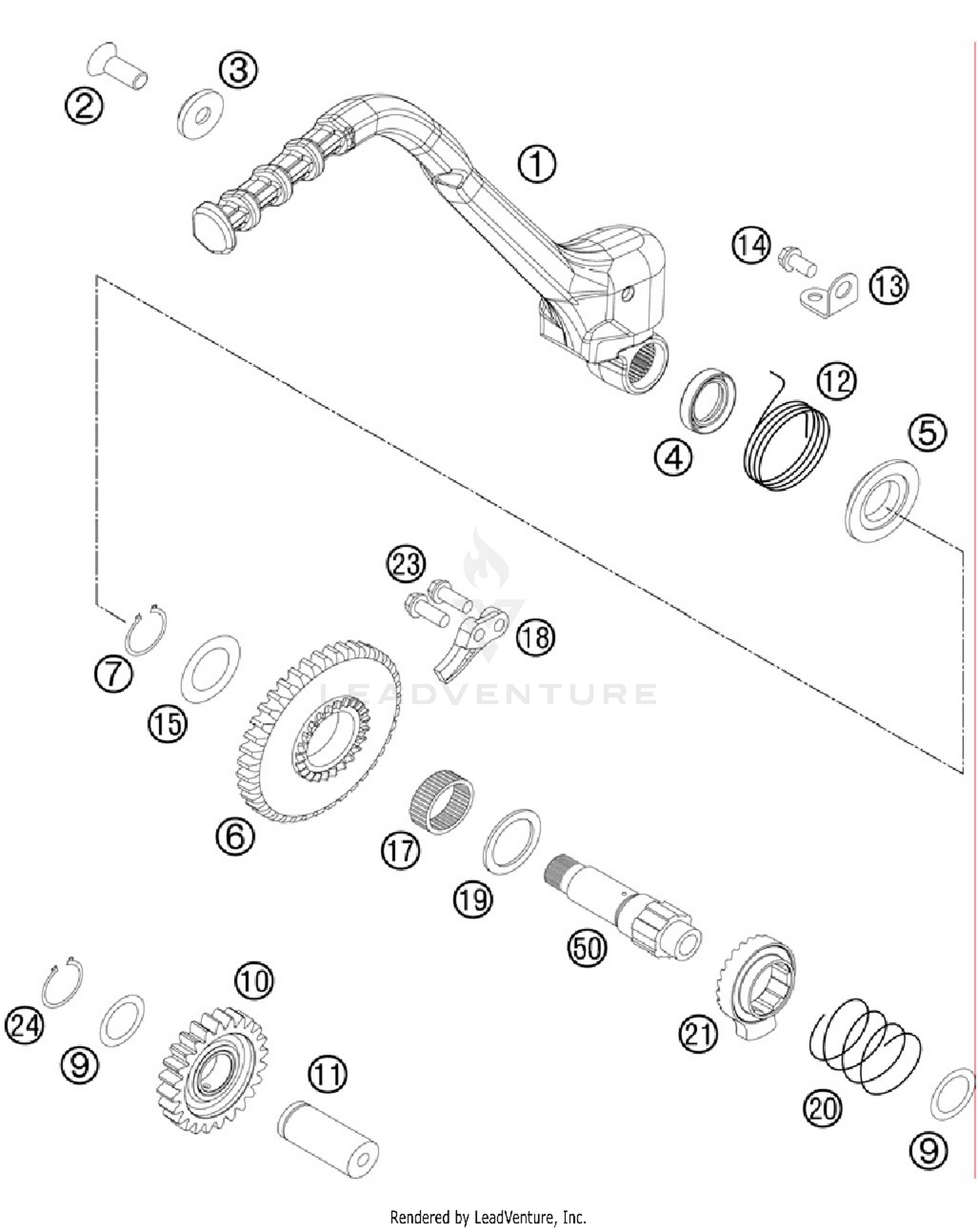 2
3
1
14
13
12
4
5
23
18
7
15
LEADVENTURE
6
17
19
50
10
24
9
11
21
20
9

Rendered by LeadVenture, Inc.