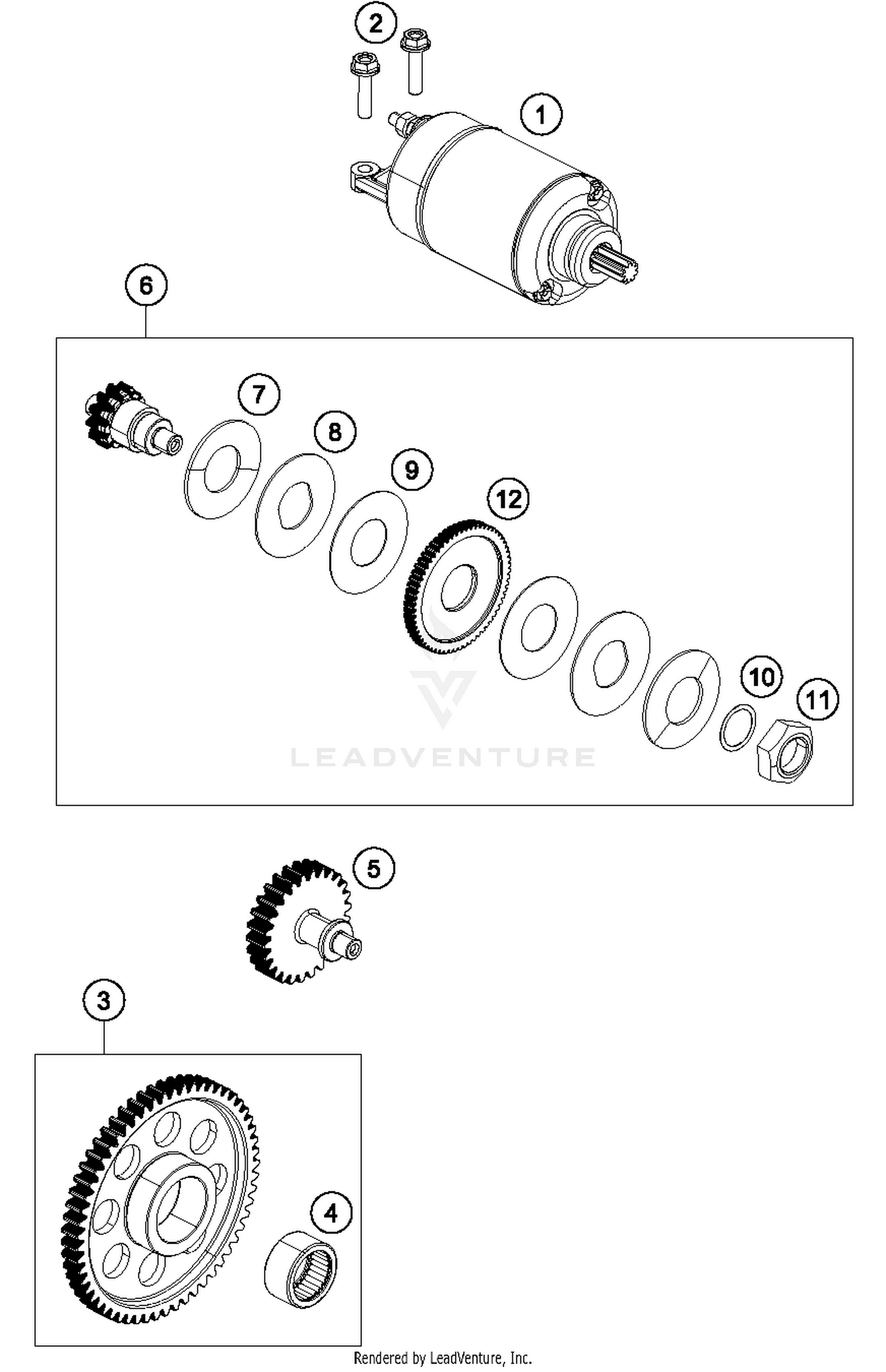 2
1
6
7
8
9
12
10
11
LEADVENTURE
5
3
4
Rendered by LeadVenture, Inc.