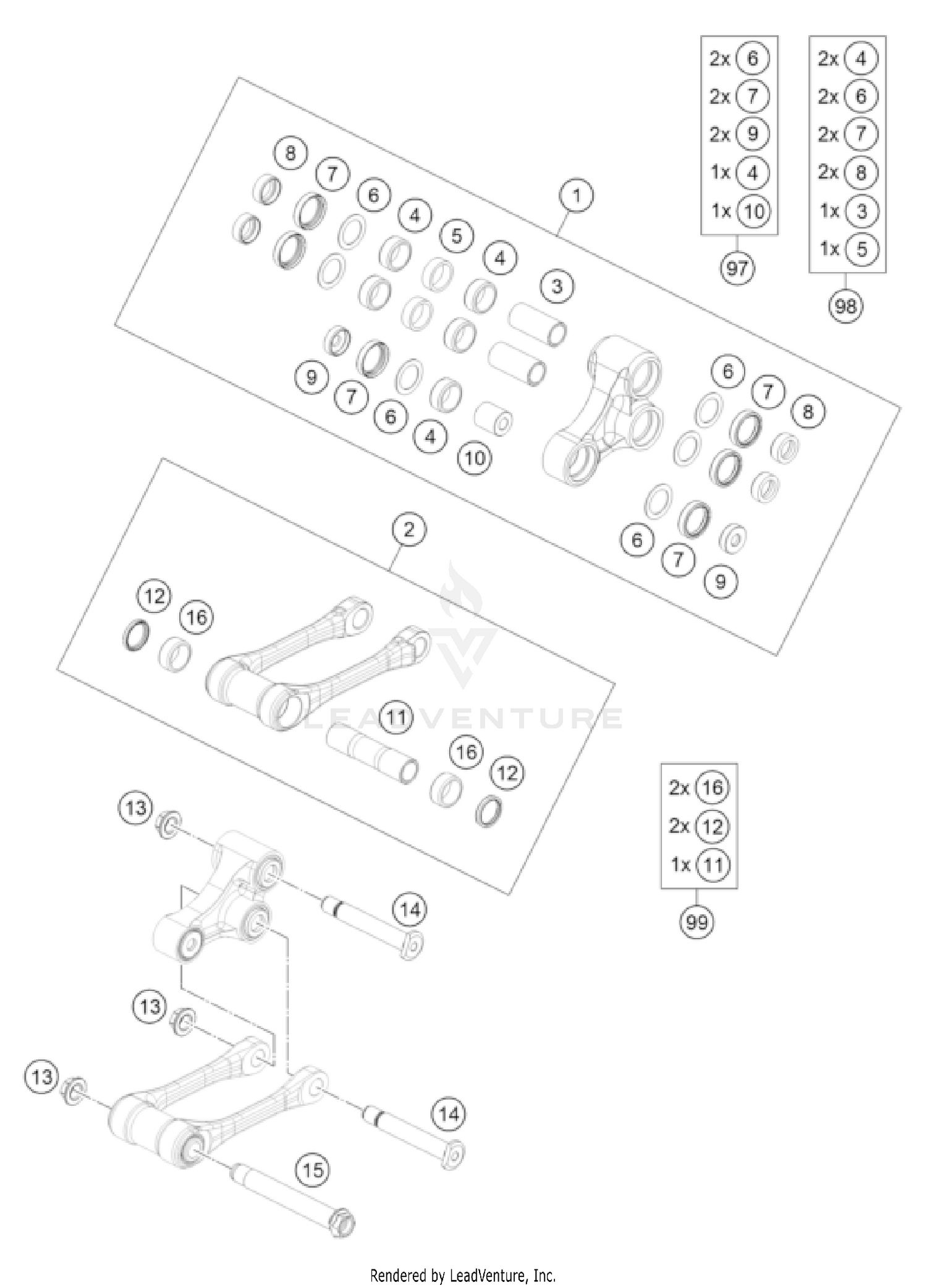 2x 6
2x 7
2x 9
1x 4
1x 10
97

2x 4
2x 6
2x 7
2x 8
1x 3
1x 5
98

8
7
6
4
5
4
3
1
9
7
6
4
10
6
7
8
6
7
9

2
12
16
11
16
12

LEADVENTURE

2x 16
2x 12
1x 11
99

13
14
13
13
14
15

Rendered by LeadVenture, Inc.