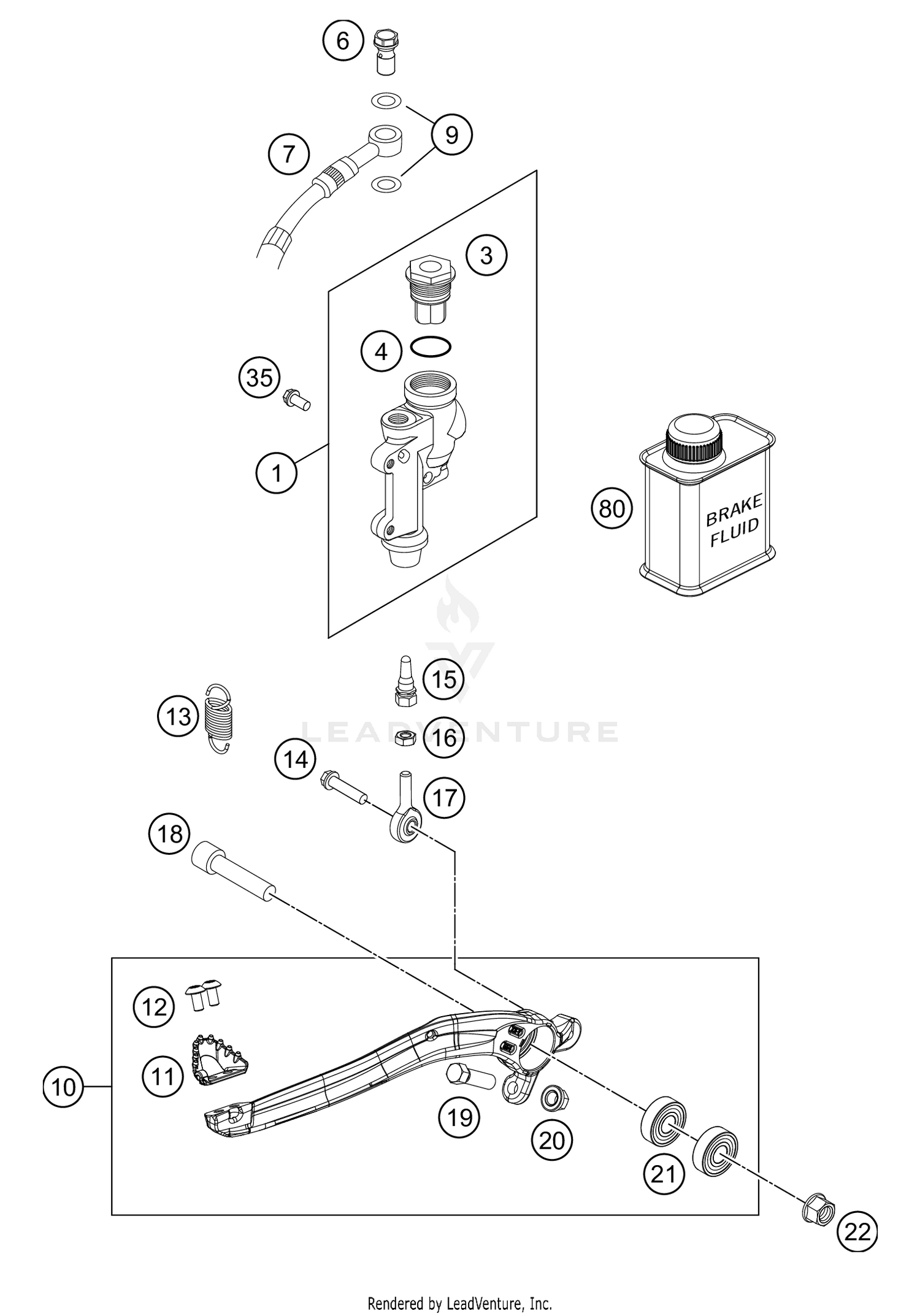 6
9
7
3
4
35
1
80
BRAKE FLUID
15
13
LEADVENTURE
16
14
17
18
12
11
10
19
20
21
22
Rendered by LeadVenture, Inc.