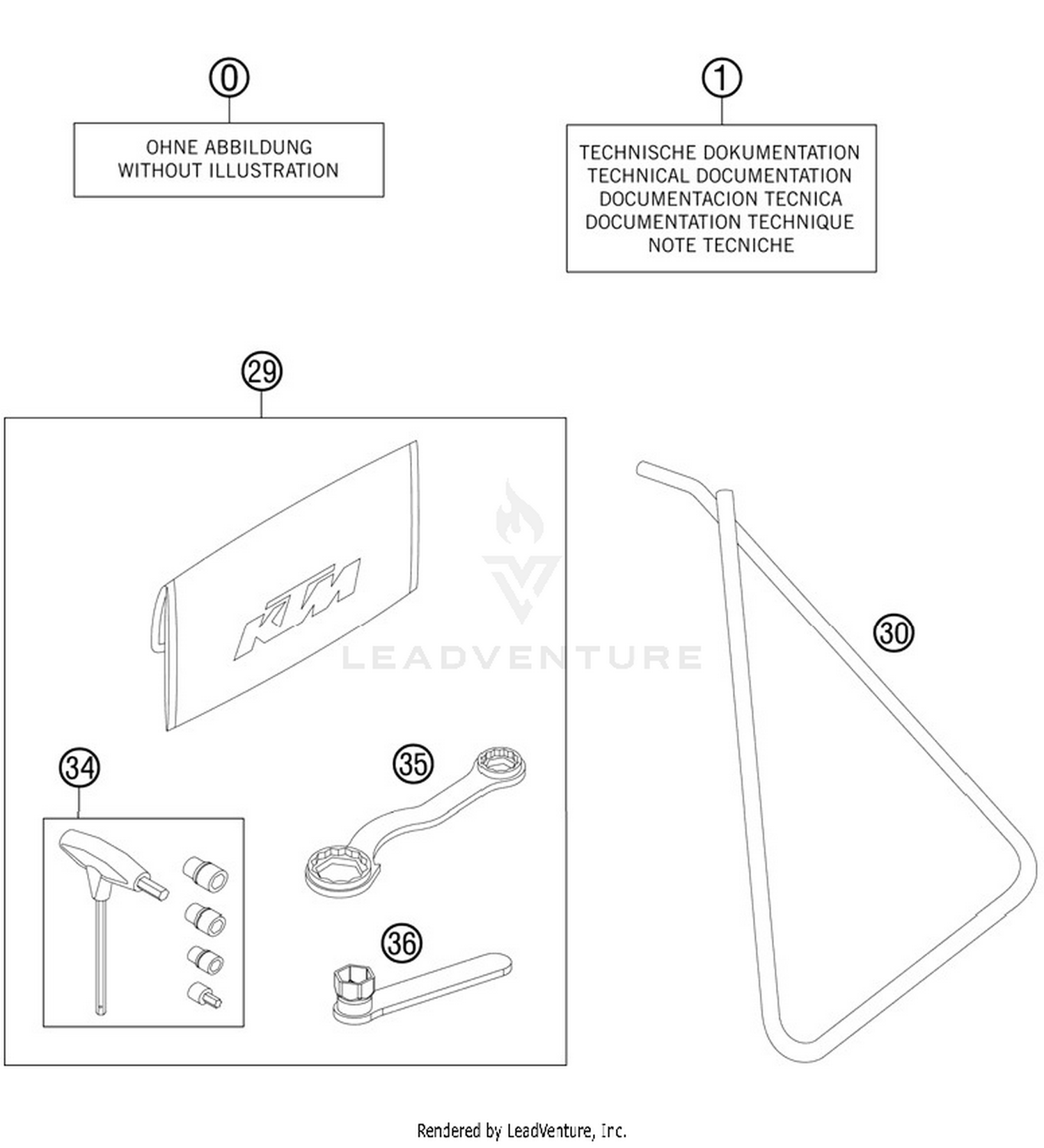 0

OHNE ABBILDUNG
WITHOUT ILLUSTRATION

1

TECHNISCHE DOKUMENTATION
TECHNICAL DOCUMENTATION
DOCUMENTACION TECNICA
DOCUMENTATION TECHNIQUE
NOTE TECNICHE

29

KTM

LEADVENTURE

30

34

35

36

Rendered by LeadVenture, Inc.