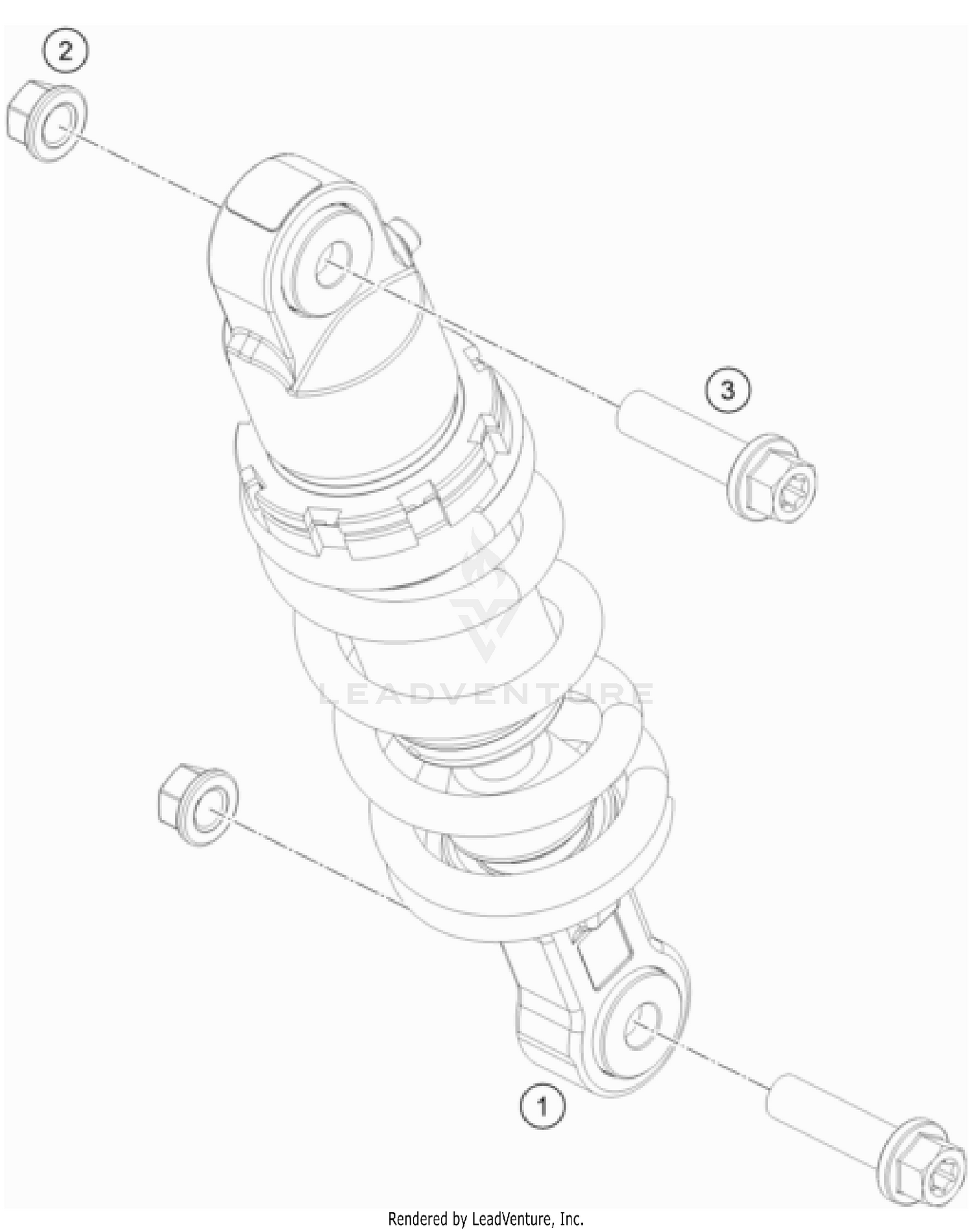 2

3

LEADVENTURE

1

Rendered by LeadVenture, Inc.