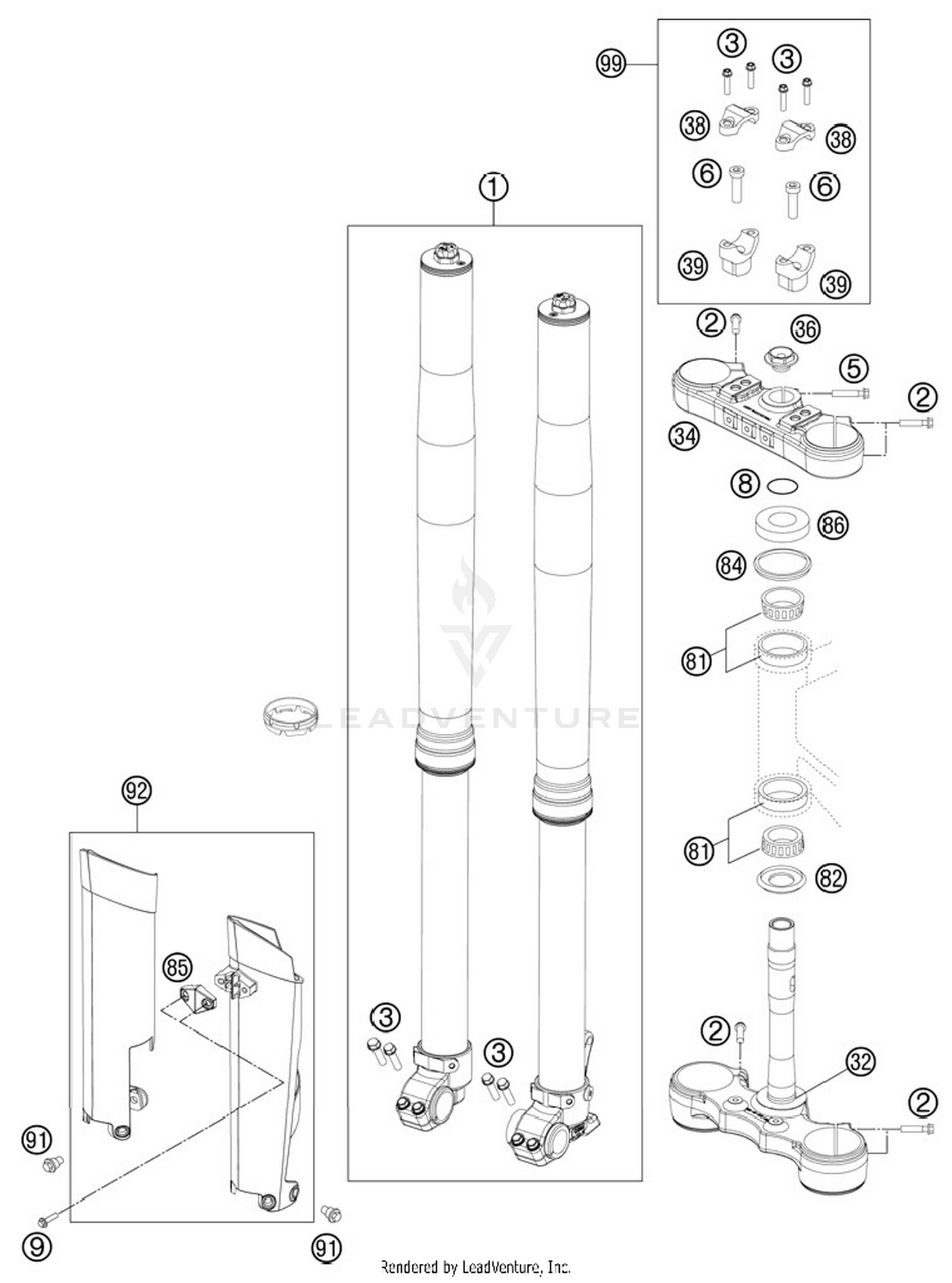 99
3
3
38
38
6
6
39
39
1
2
36
5
2
34
8
86
84
81
LEADVENTURE
81
82
92
85
3
3
2
32
2
91
9
91
Rendered by LeadVenture, Inc.