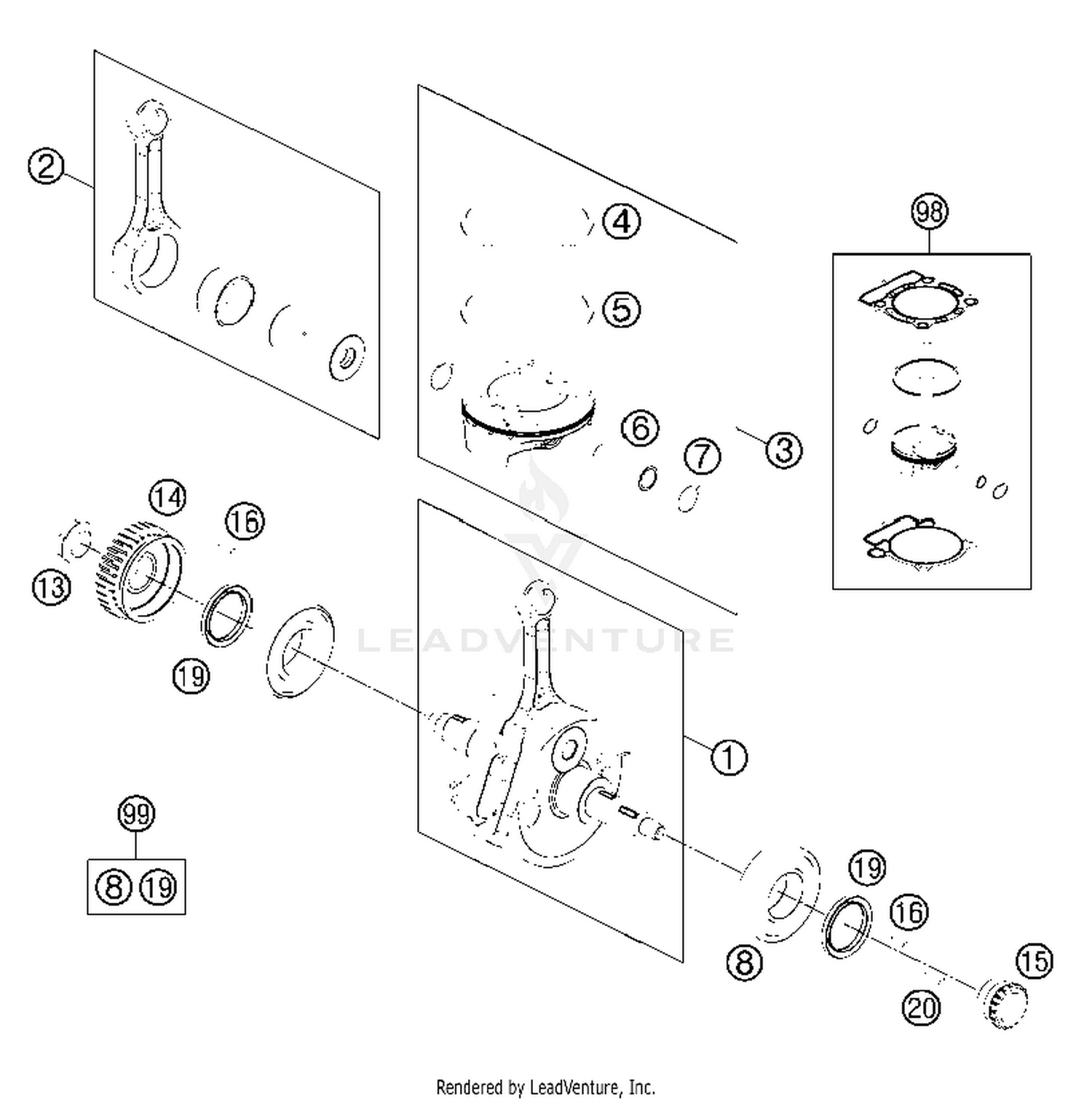 2

4

5

98

6

7

3

14

16

13

19

LEADVENTURE

1

99

8 19

19

16

8

15

20

Rendered by LeadVenture, Inc.