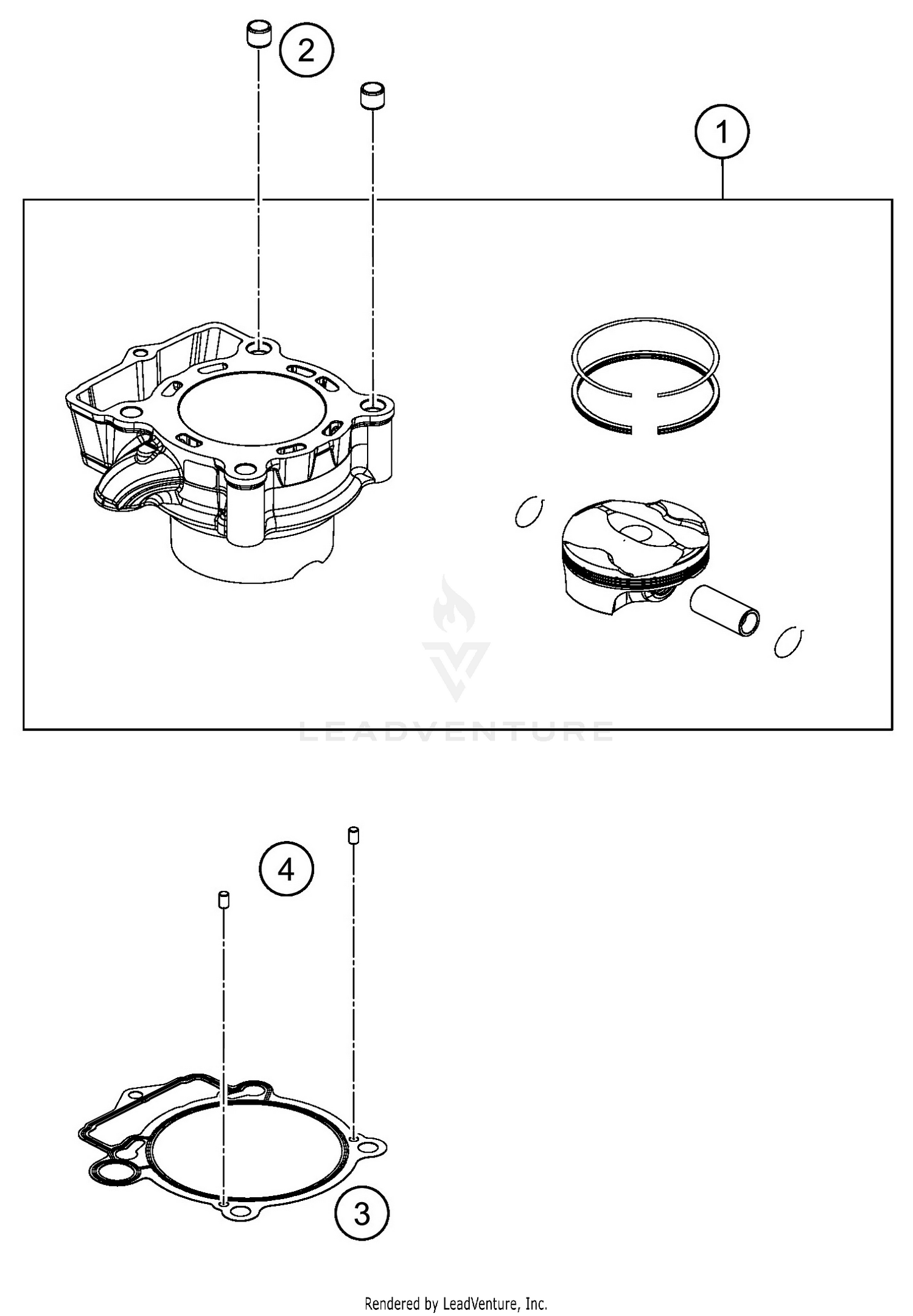 2

1

LEADVENTURE

4

3

Rendered by LeadVenture, Inc.