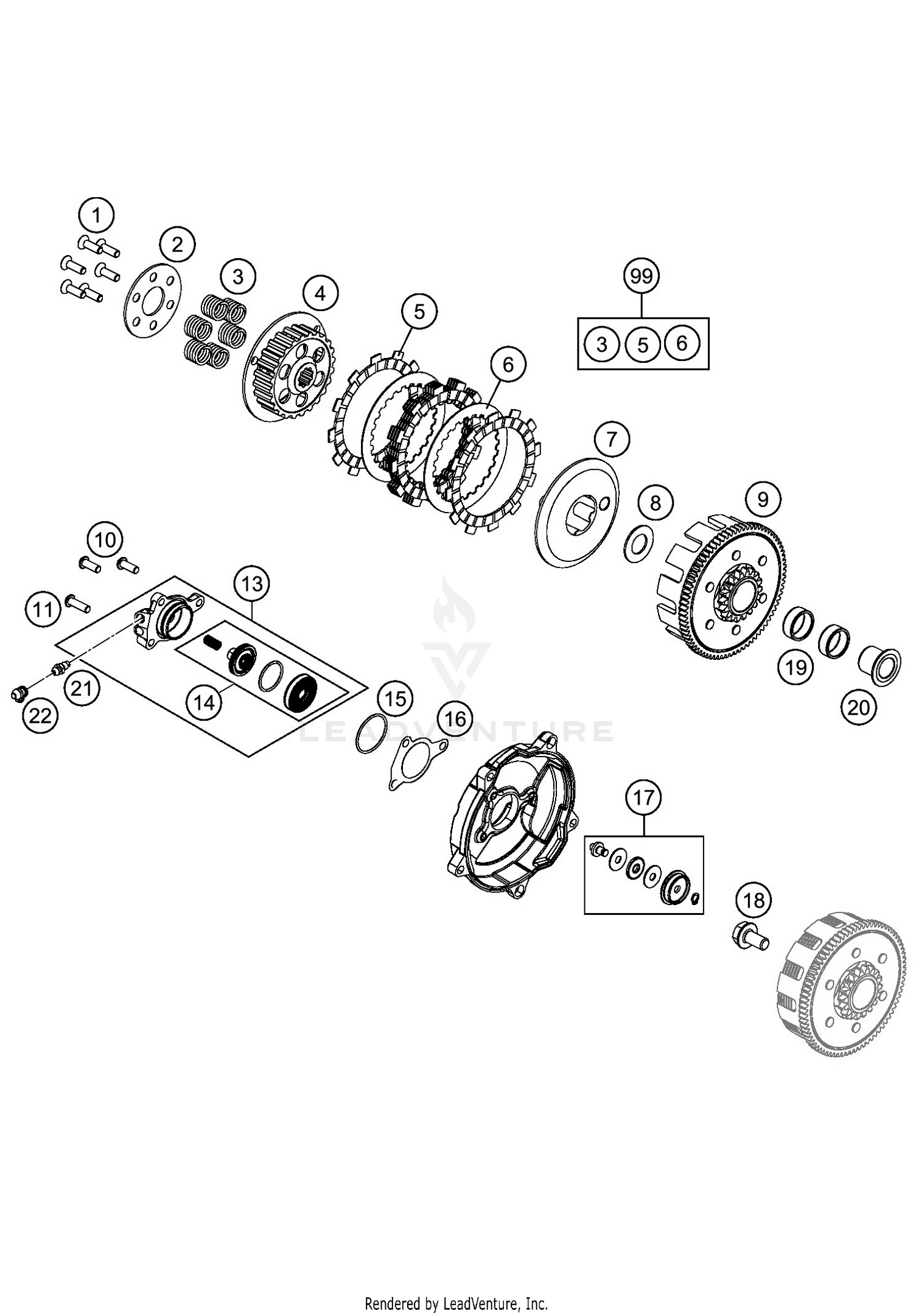 1
2
3
4
5
6
99
3
5
6
7
8
9
10
11
13
14
21
22
15
16
19
20
LEADVENTURE
17
18

Rendered by LeadVenture, Inc.