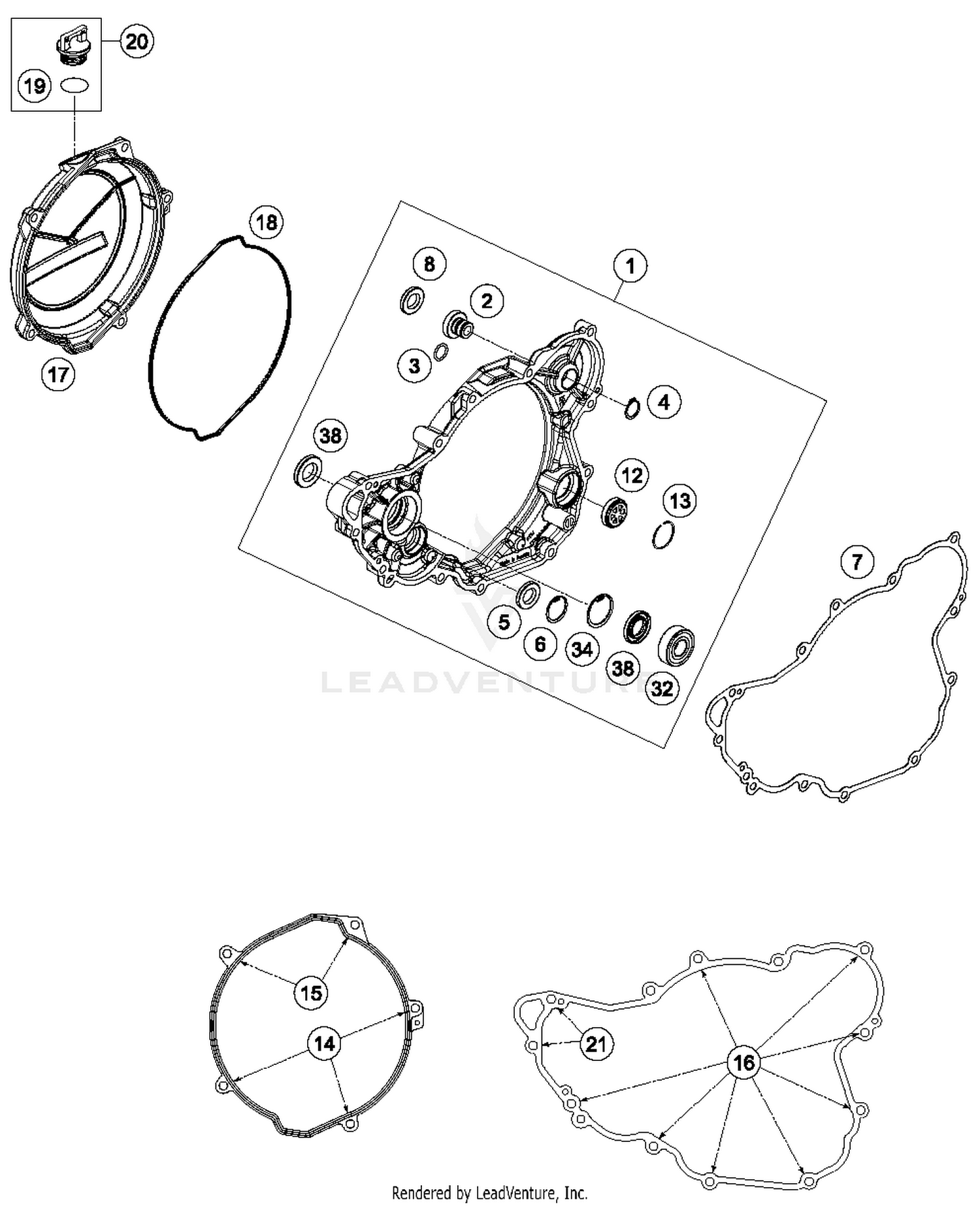 20
19
18
17
8
1
2
3
4
38
12
13
7
5
6
34
38
32
LEADVENTURE
15
14
21
16
Rendered by LeadVenture, Inc.