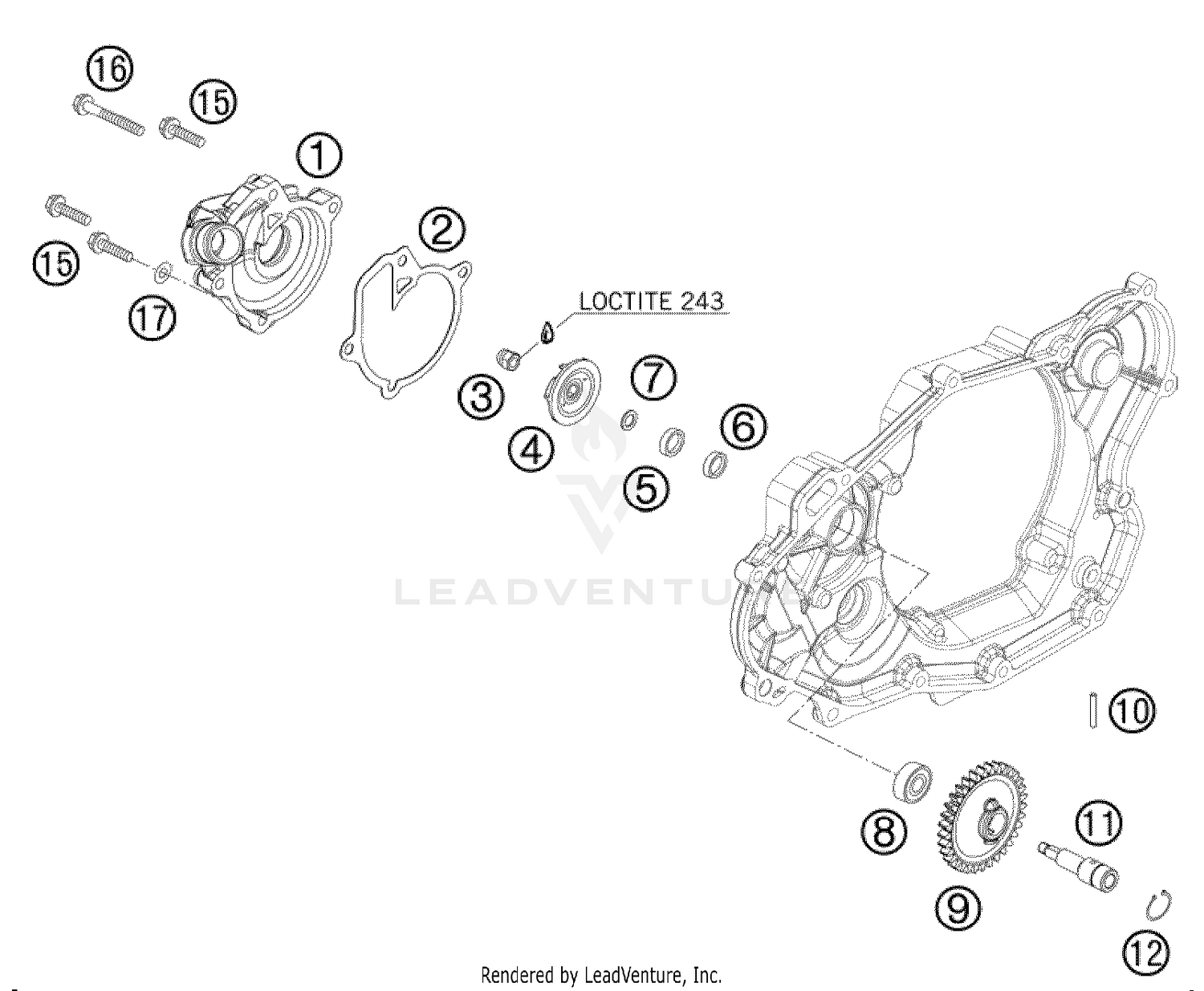 16
15
1
15
17
2
LOCTITE 243
3
4
7
5
6
LEADVENTURE
10
8
9
11
12
Rendered by LeadVenture, Inc.