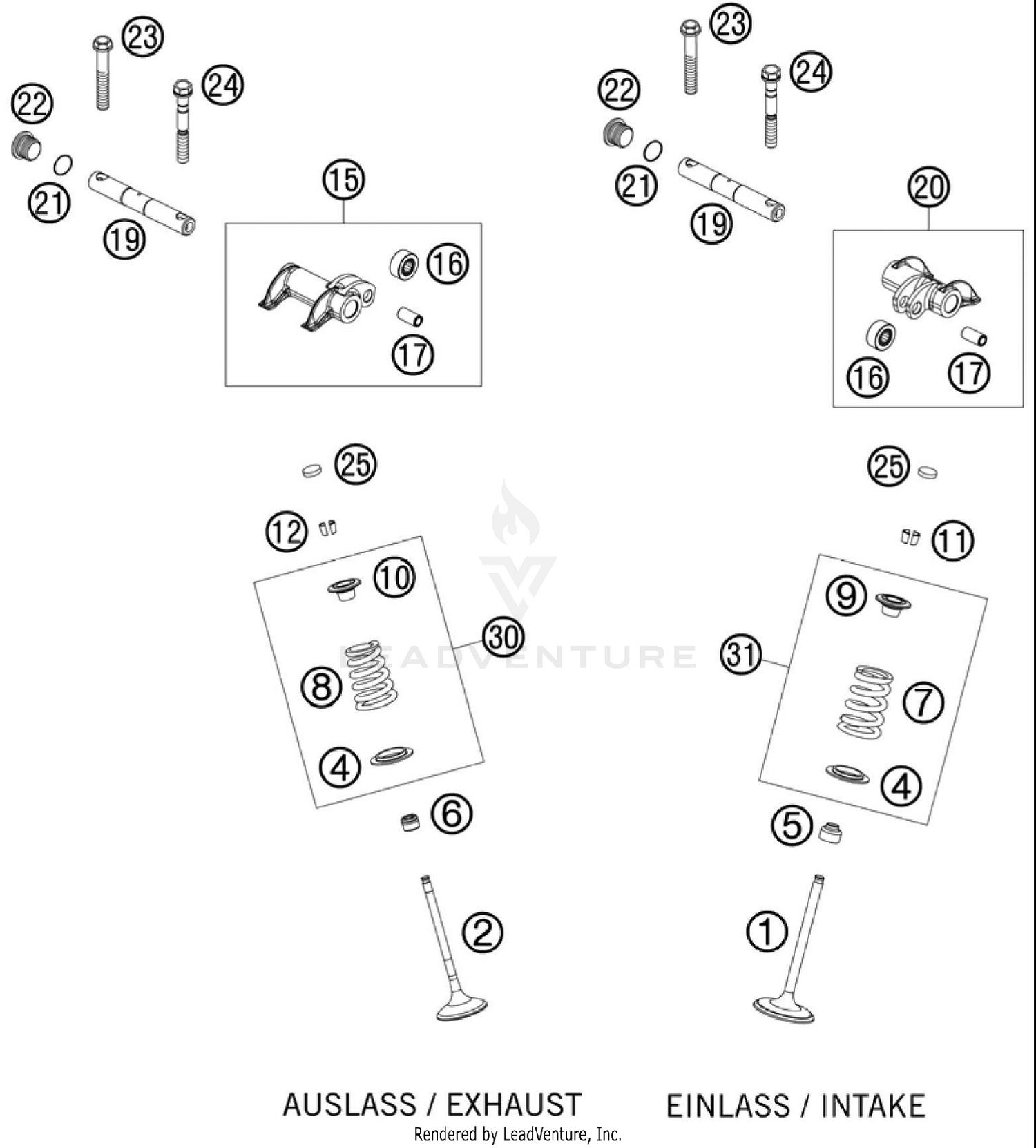 23
24
22
21
19
15
16
17
23
24
22
21
19
20
16
17
25
12
10
30
8
4
6
2
25
11
9
31
7
4
5
1

LEADVENTURE

AUSLASS / EXHAUST
EINLASS / INTAKE
Rendered by LeadVenture, Inc.