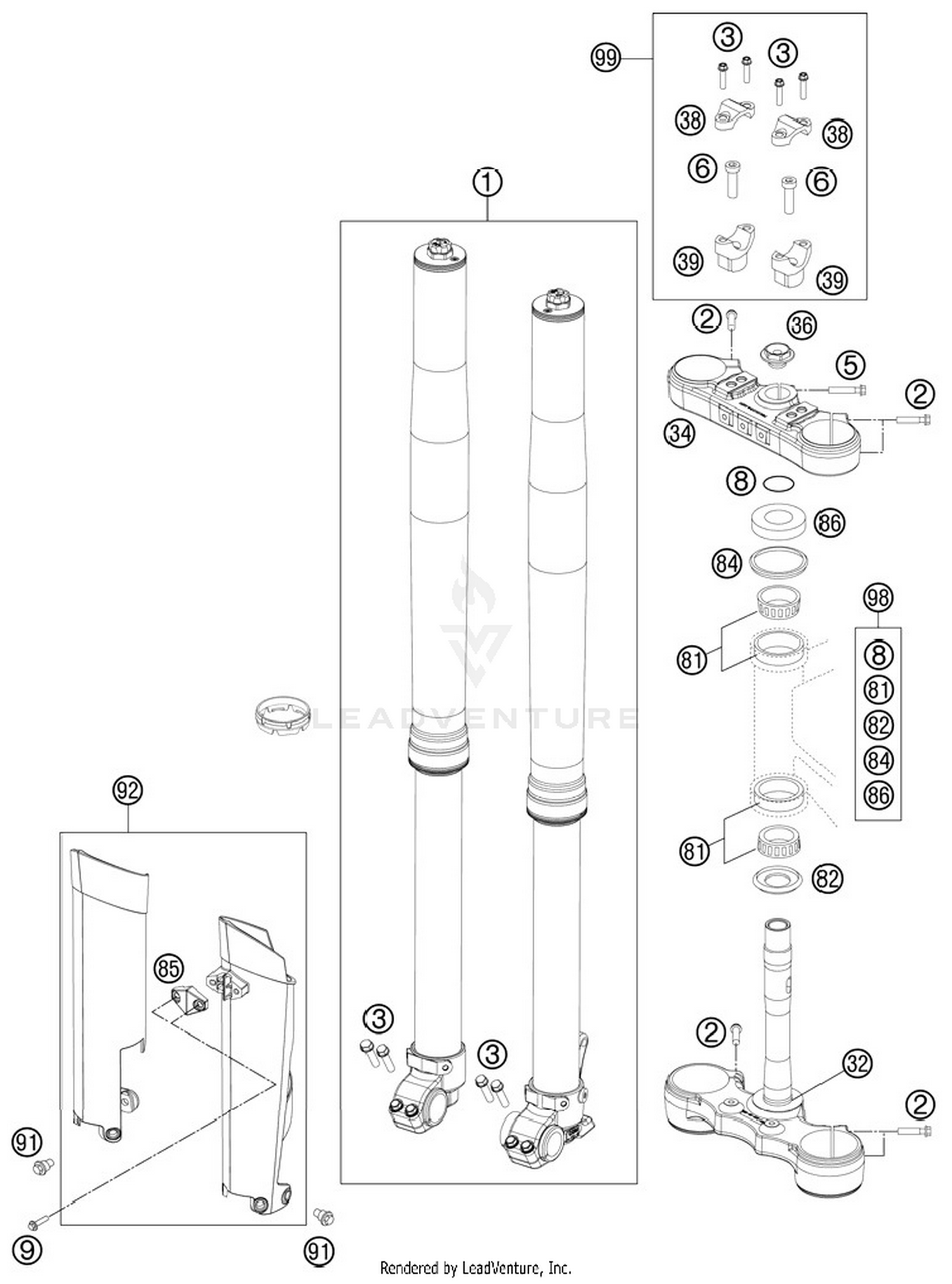 99
3
3
38
38
6
6
39
39
1
2
36
5
2
34
8
86
84
98
8
81
82
84
86
81
81
82
LEADVENTURE
92
85
3
3
2
32
2
91
9
91
Rendered by LeadVenture, Inc.