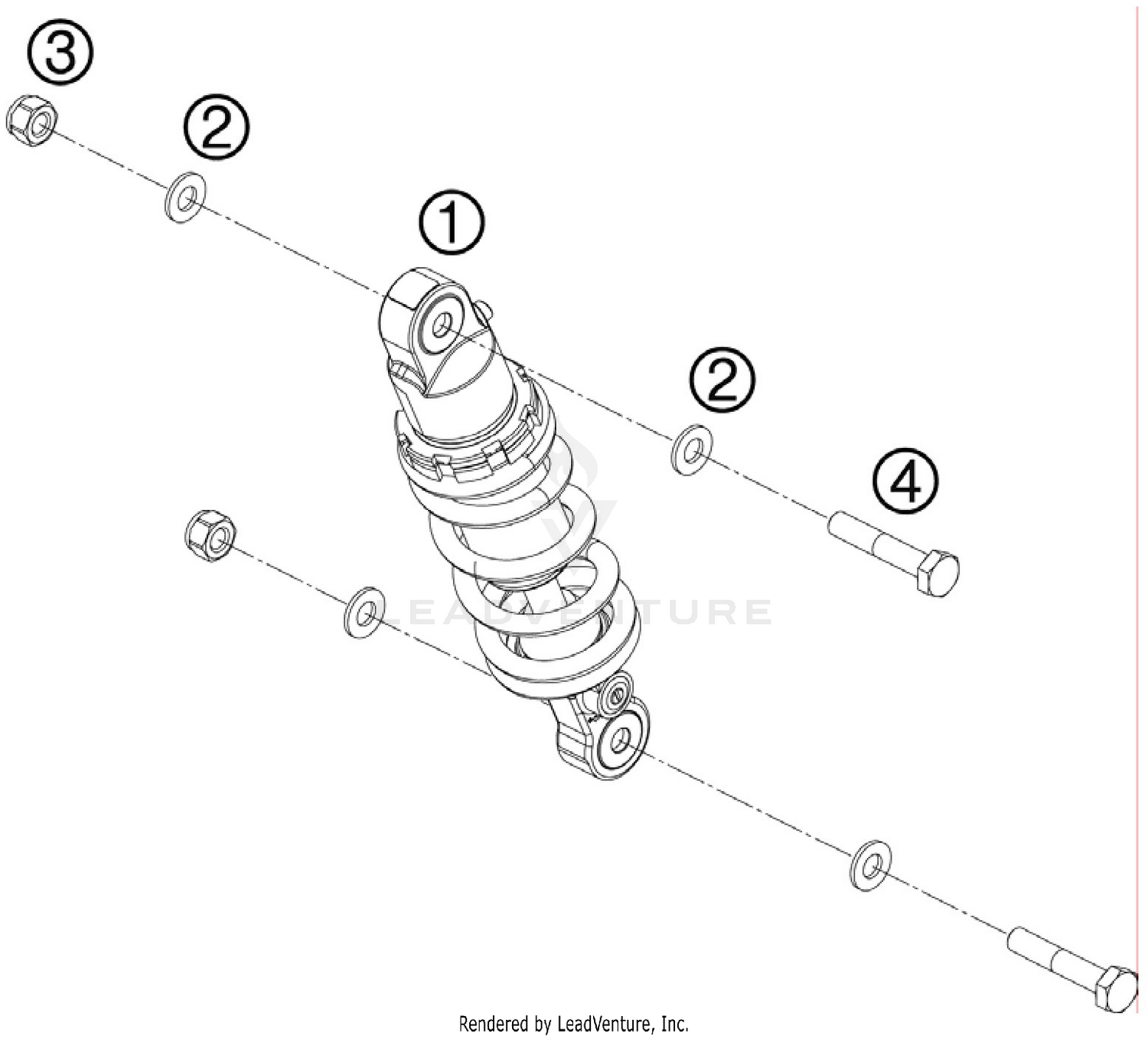 3

2

1

2

4

LEADVENTURE

Rendered by LeadVenture, Inc.