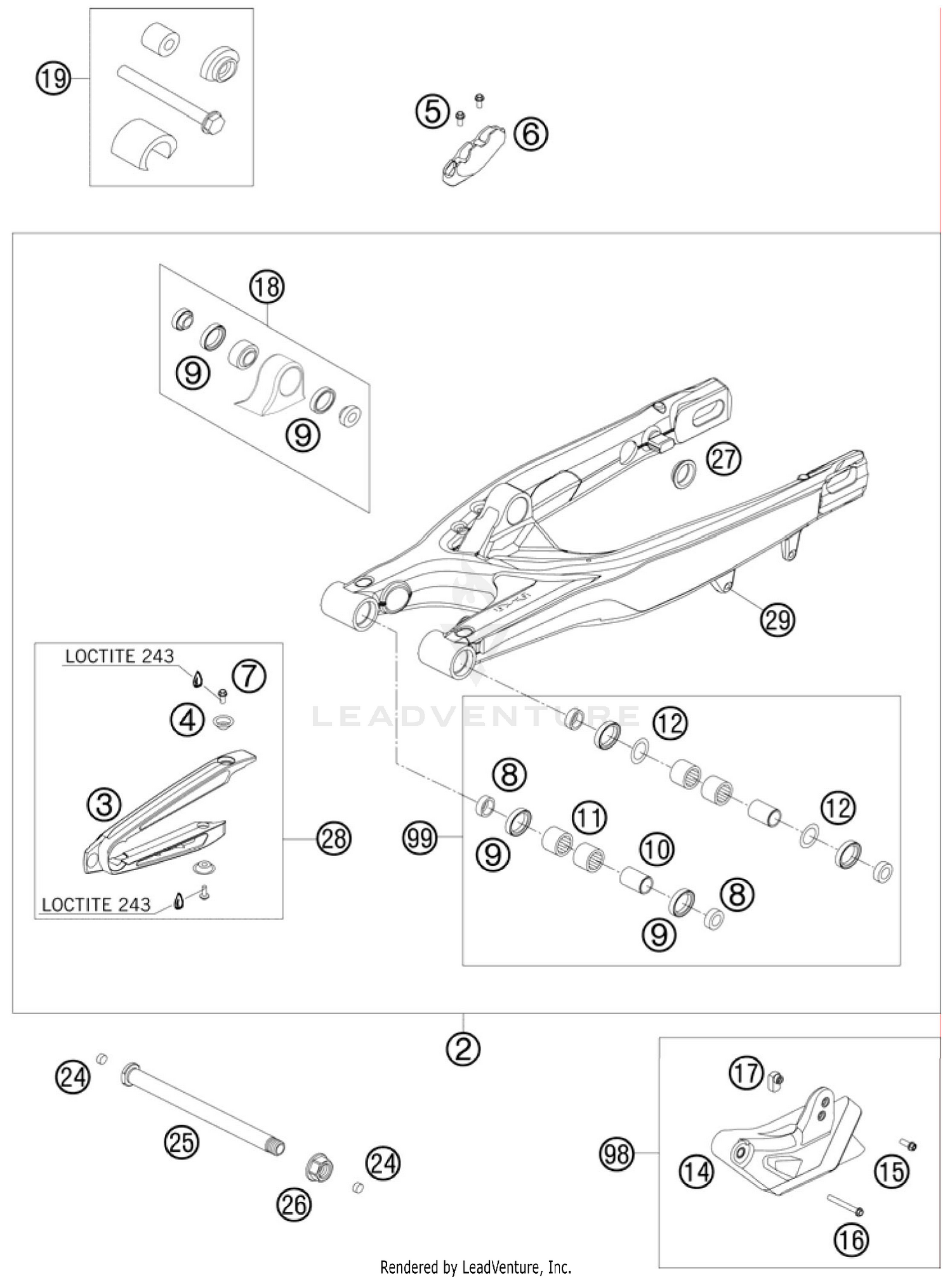 19
5
6
18
9
9
27
29
LOCTITE 243
7
4
3
28
LOCTITE 243
LEADVENTURE
12
8
11
12
99
9
10
8
9
2
24
25
24
26
17
98
14
15
16
Rendered by LeadVenture, Inc.