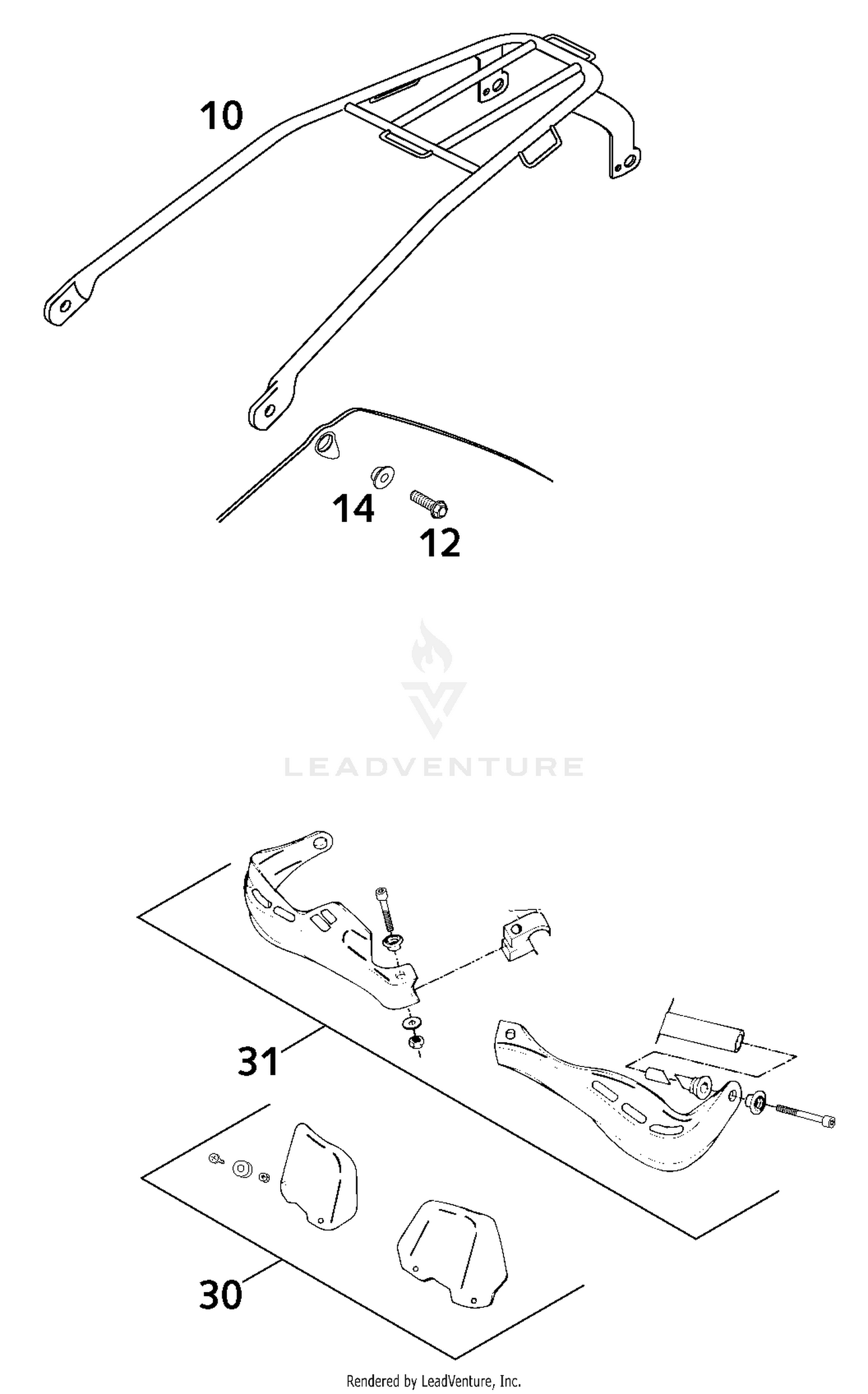 10

14

12

LEADVENTURE

31

30

Rendered by LeadVenture, Inc.