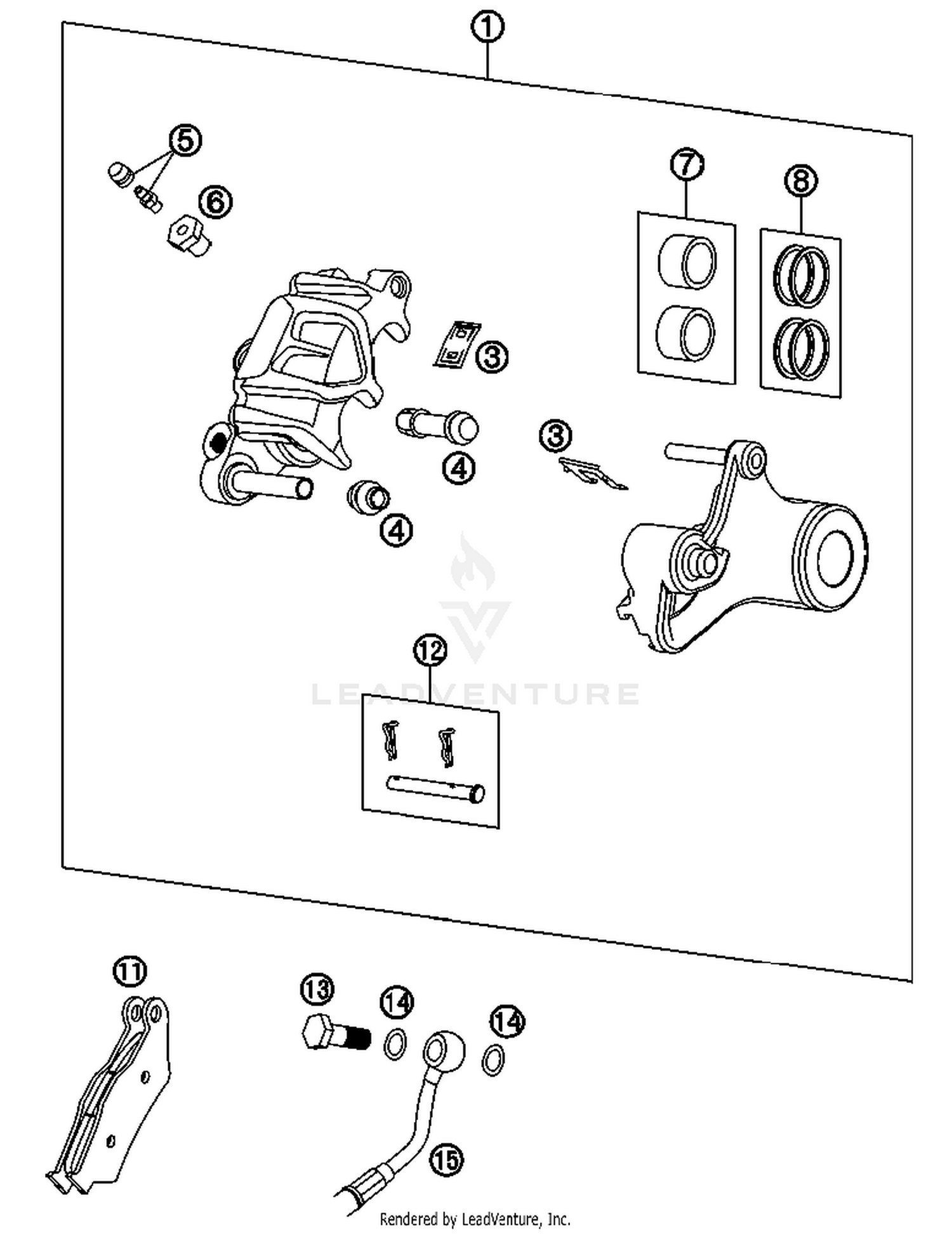 1
5
6
7
8
3
4
3
4
12
LEADVENTURE
11
13
14
14
15
Rendered by LeadVenture, Inc.