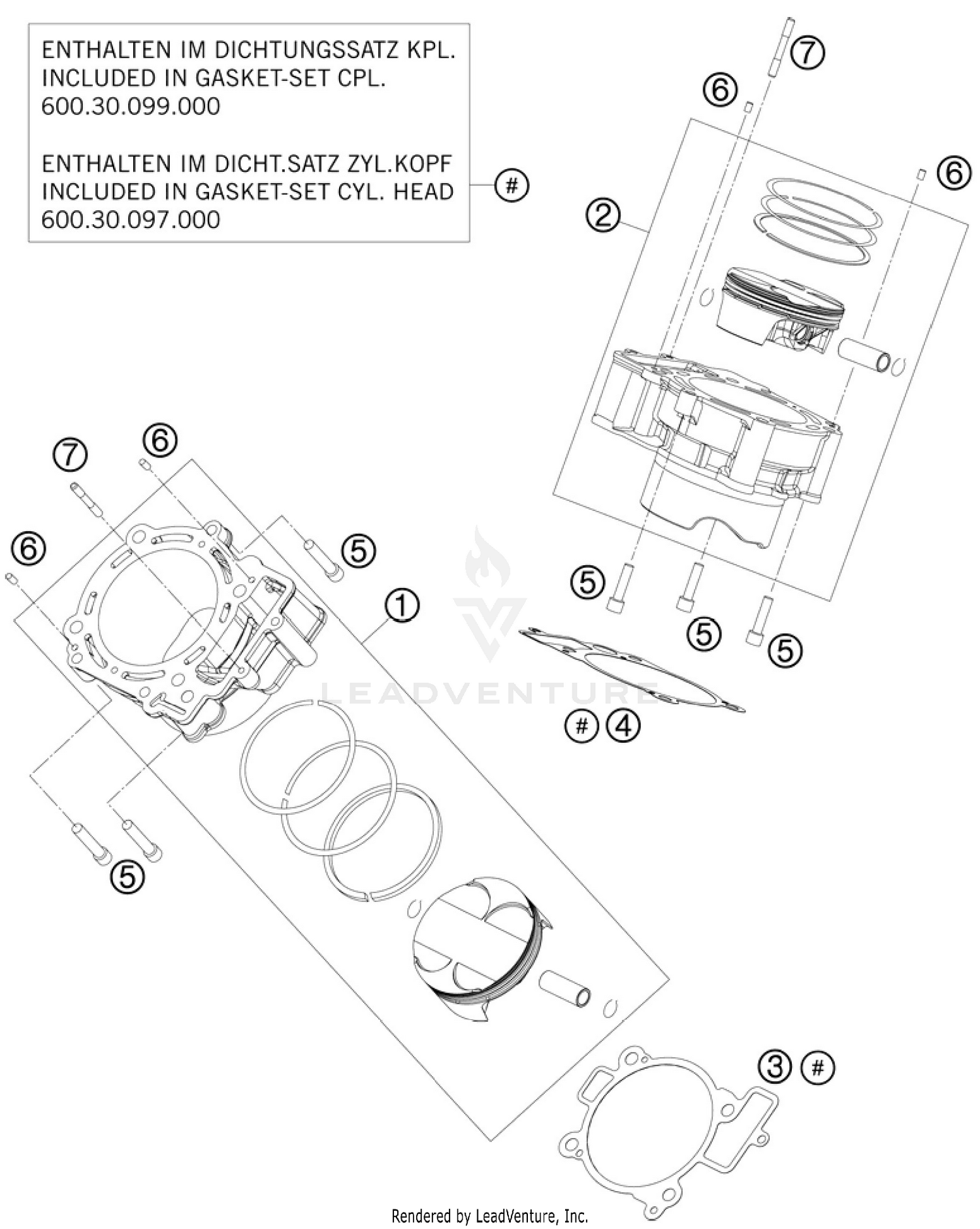 ENTHALTEN IM DICHTUNGSSATZ KPL.
INCLUDED IN GASKET-SET CPL.
600.30.099.000

ENTHALTEN IM DICHT.SATZ ZYL.KOPF
INCLUDED IN GASKET-SET CYL. HEAD
600.30.097.000

#

7
6
6
2
7
6
6
5
1
5
5
5
LEADVENTURE
# 4
5
3 #

Rendered by LeadVenture, Inc.