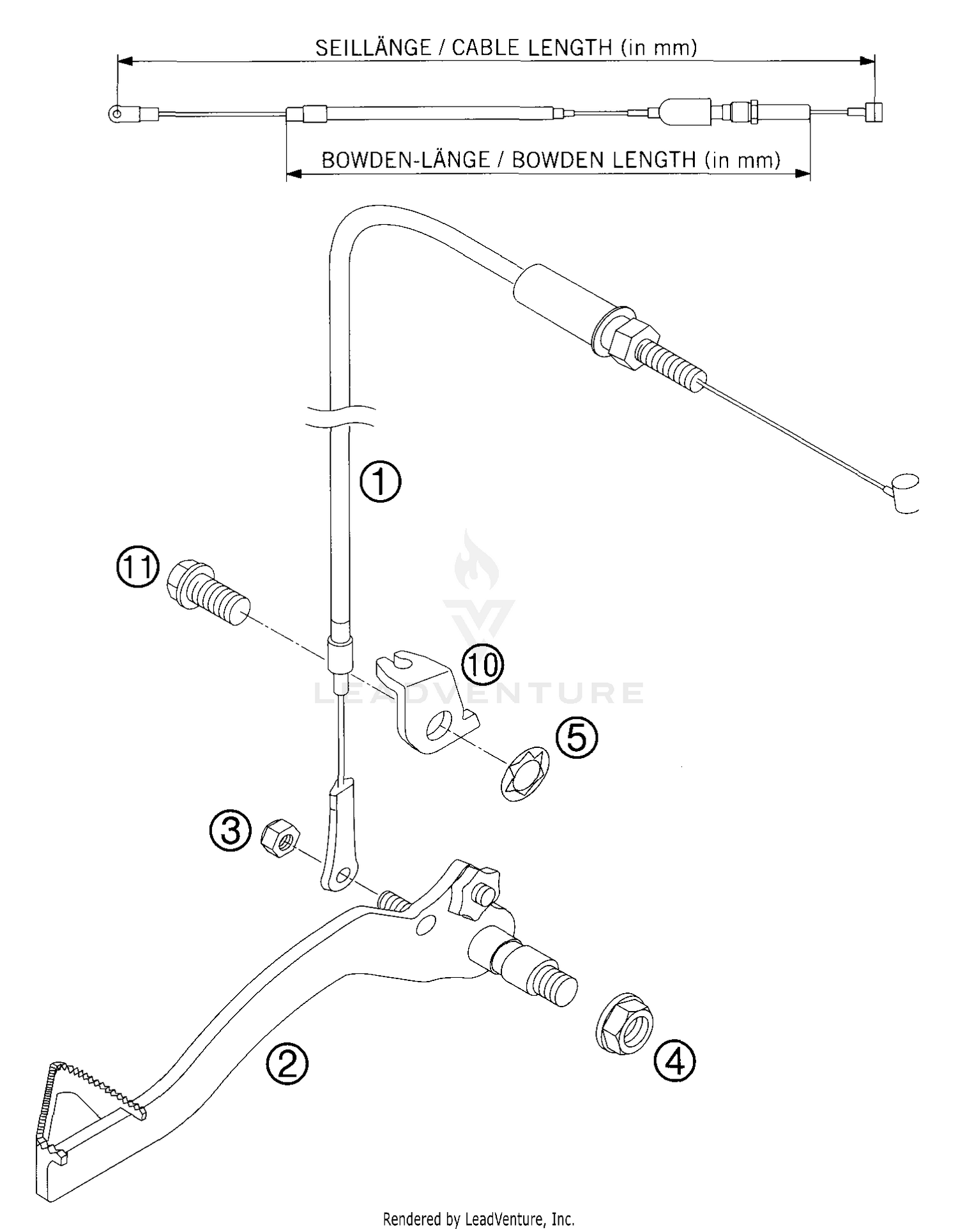 SEILLÄNGE / CABLE LENGTH (in mm)

BOWDEN-LÄNGE / BOWDEN LENGTH (in mm)

1

11

10

LEADVENTURE

5

3

2

4

Rendered by LeadVenture, Inc.