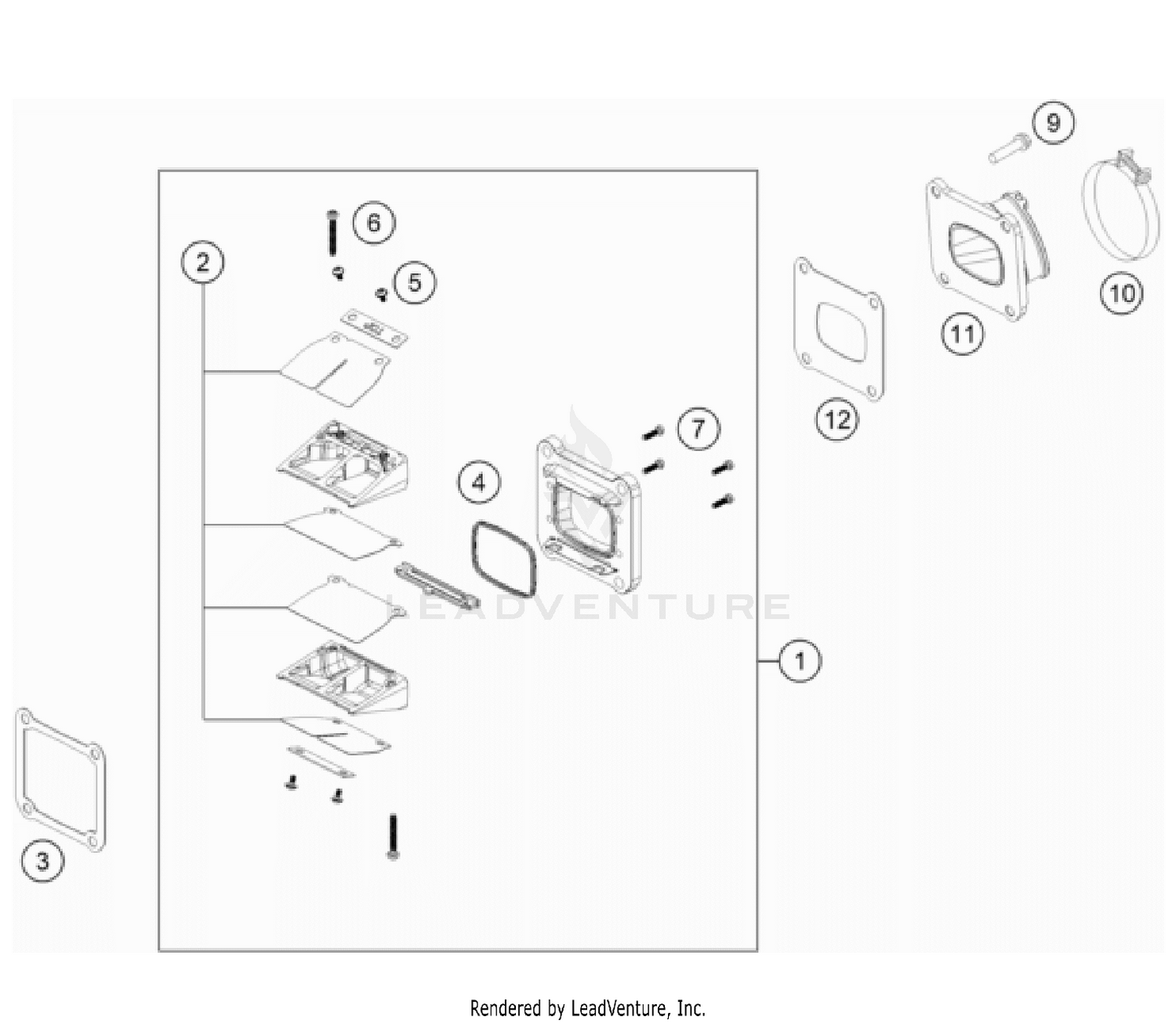 9

6

2

5

10

11

12

7

4

LEADVENTURE

1

3

Rendered by LeadVenture, Inc.