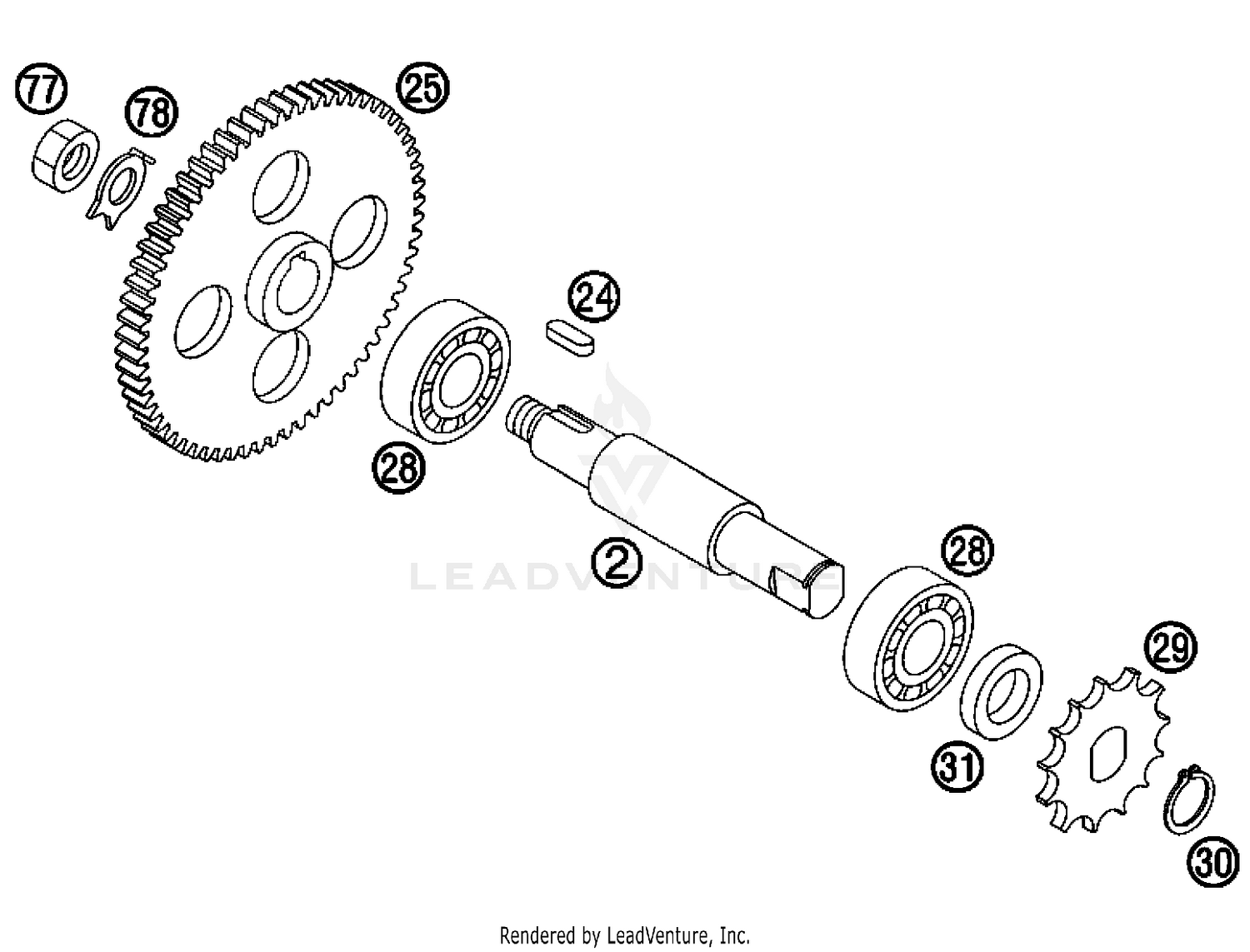 77
78
25
24
28
2
LEADVENTURE
28
29
31
30
Rendered by LeadVenture, Inc.