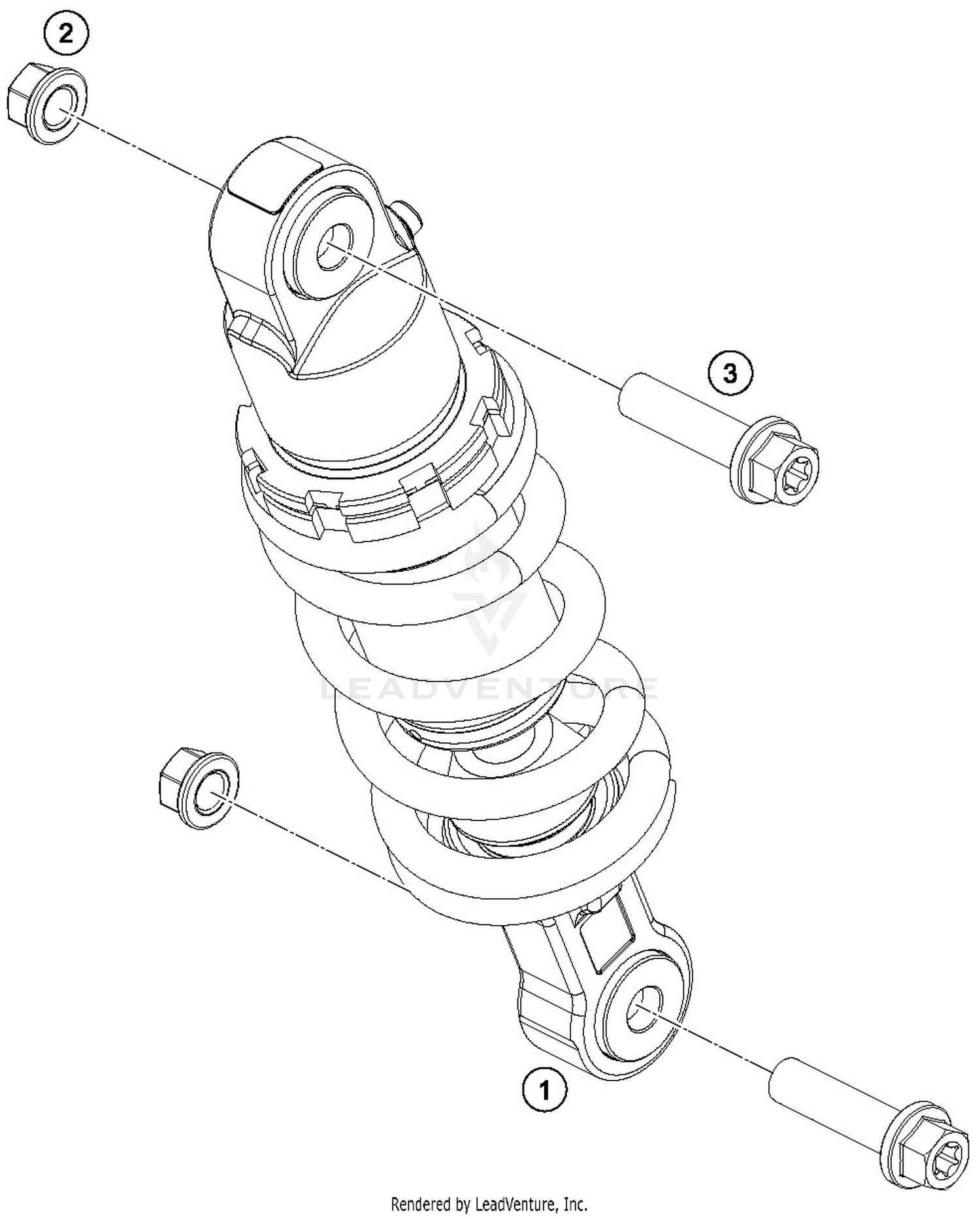 2

3

LEADVENTURE

1

Rendered by LeadVenture, Inc.