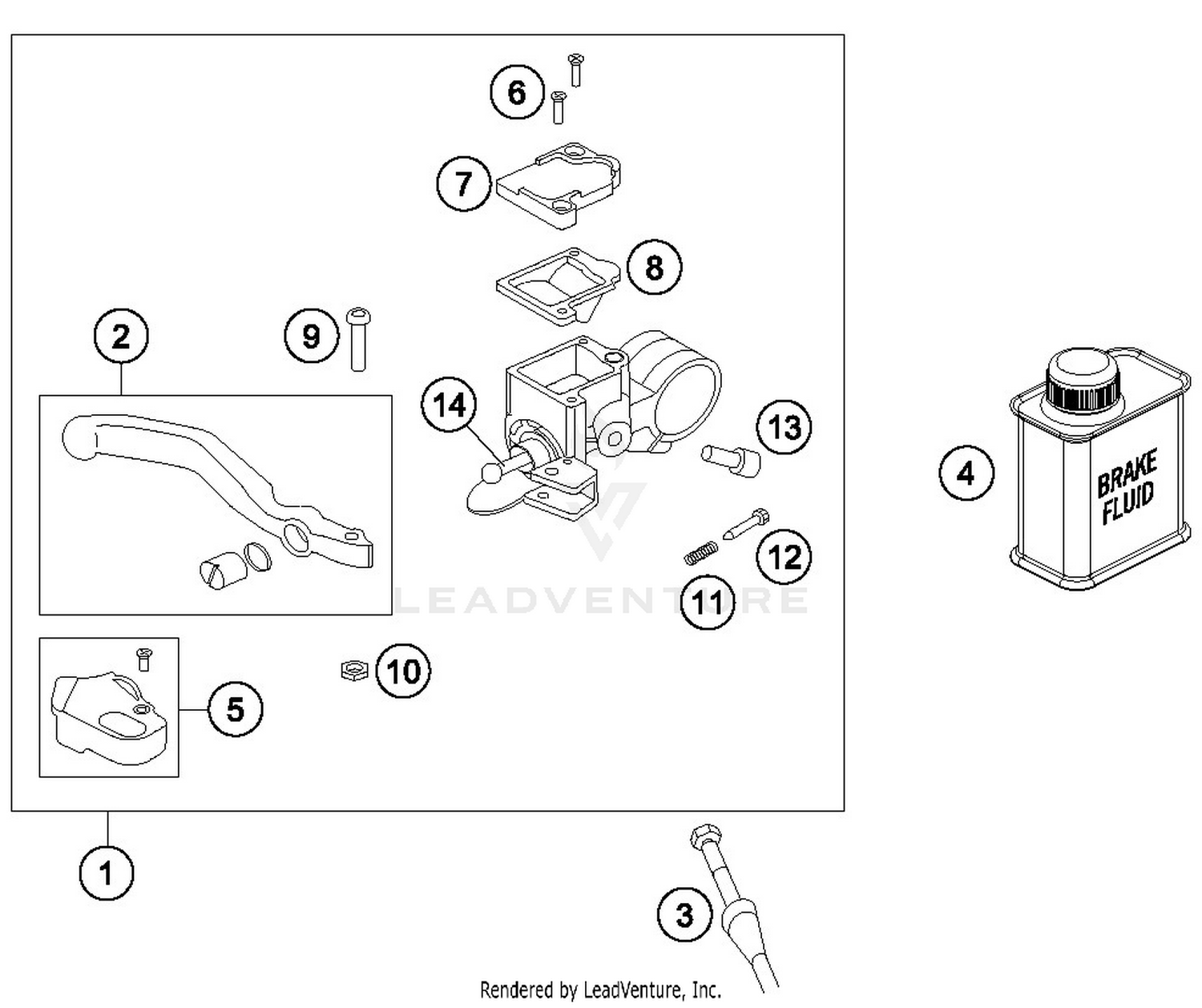 6
7
8
2
9
14
13
4
BRAKE FLUID
12
11
LEADVENTURE
10
5
1
3
Rendered by LeadVenture, Inc.