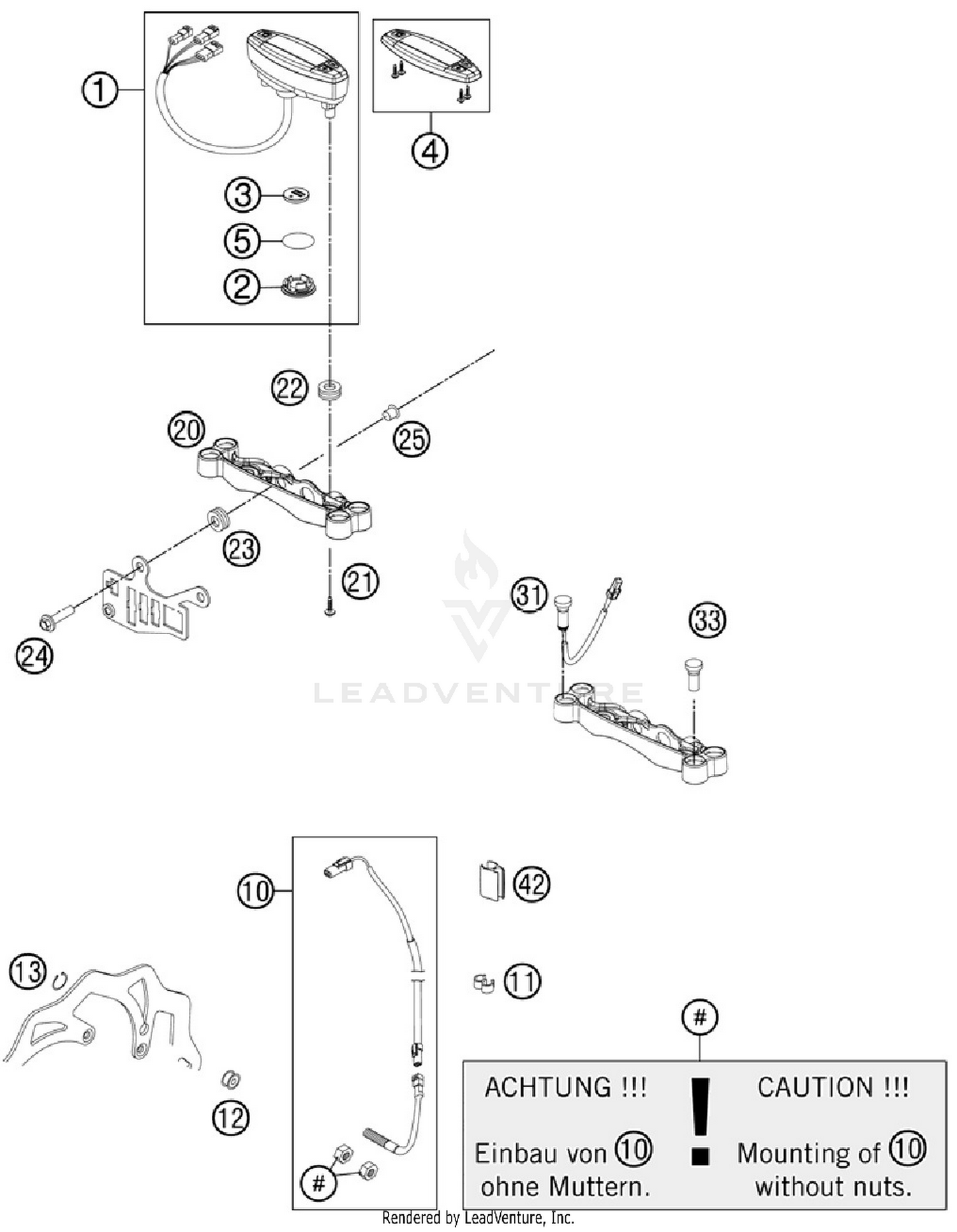 1
4
3
5
2
22
25
20
23
21
24
31
33
LEADVENTURE
10
42
13
11
12
#
#
ACHTUNG !!!
Einbau von 10 ohne Muttern.
!
CAUTION !!!
Mounting of 10 without nuts.
Rendered by LeadVenture, Inc.