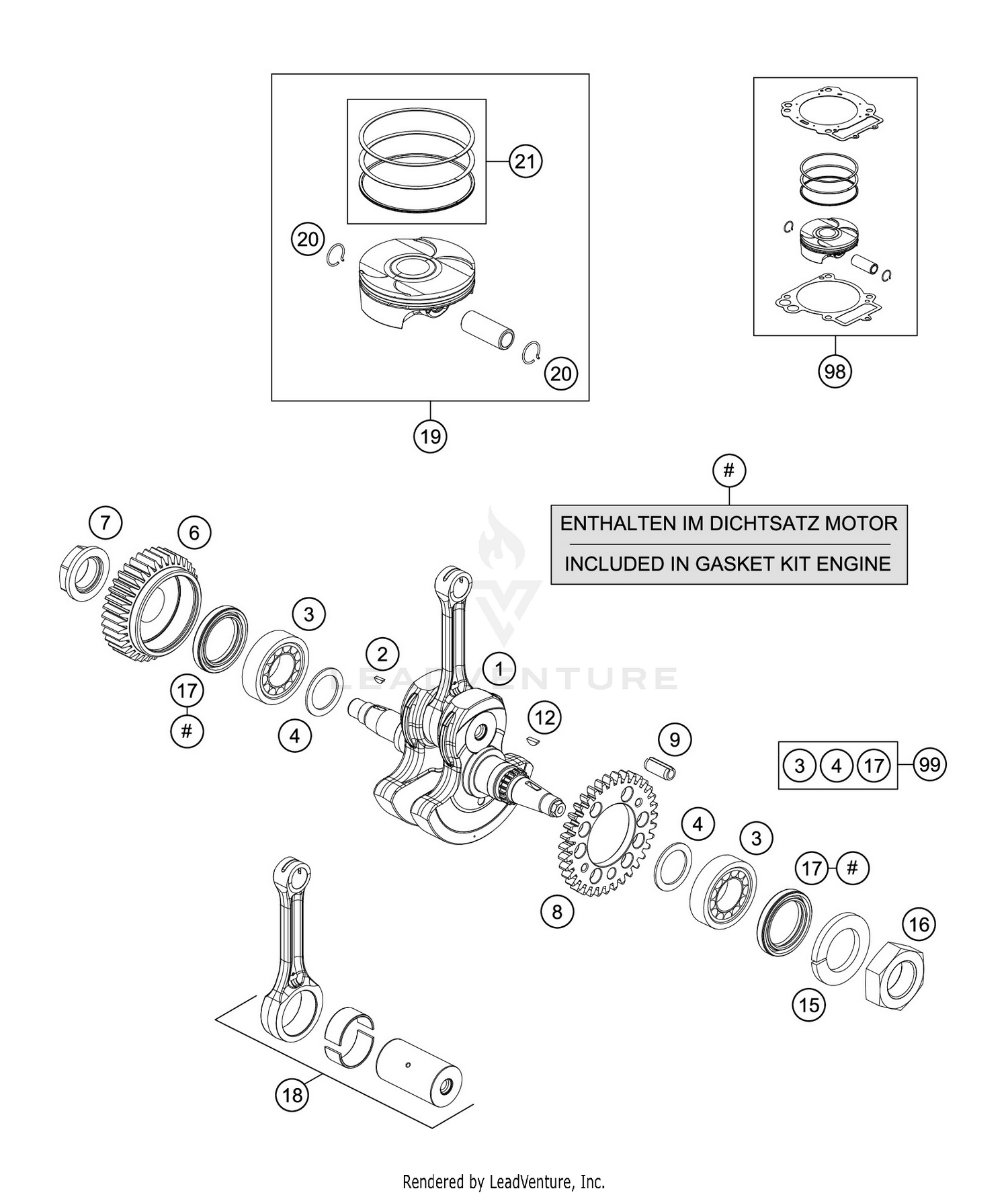 21

20

20

19

98

#

ENTHALTEN IM DICHTSATZ MOTOR

INCLUDED IN GASKET KIT ENGINE

7

6

3

2

1

17

#

4

12

9

3 4 17 99

LEADVENTURE

4

3

17 #

8

16

15

18

Rendered by LeadVenture, Inc.