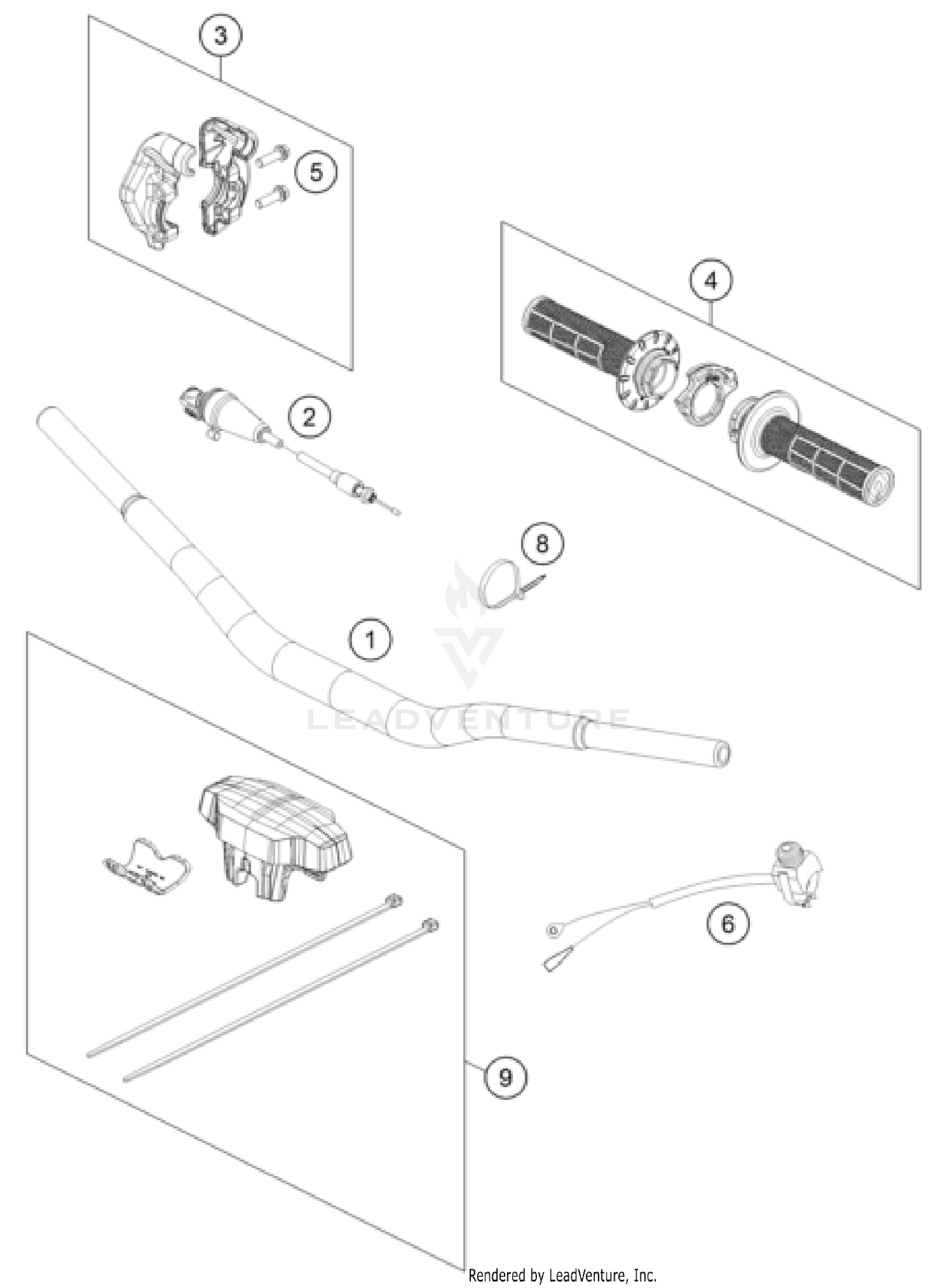 3

5

4

2

8

1

LEADVENTURE

6

9

Rendered by LeadVenture, Inc.